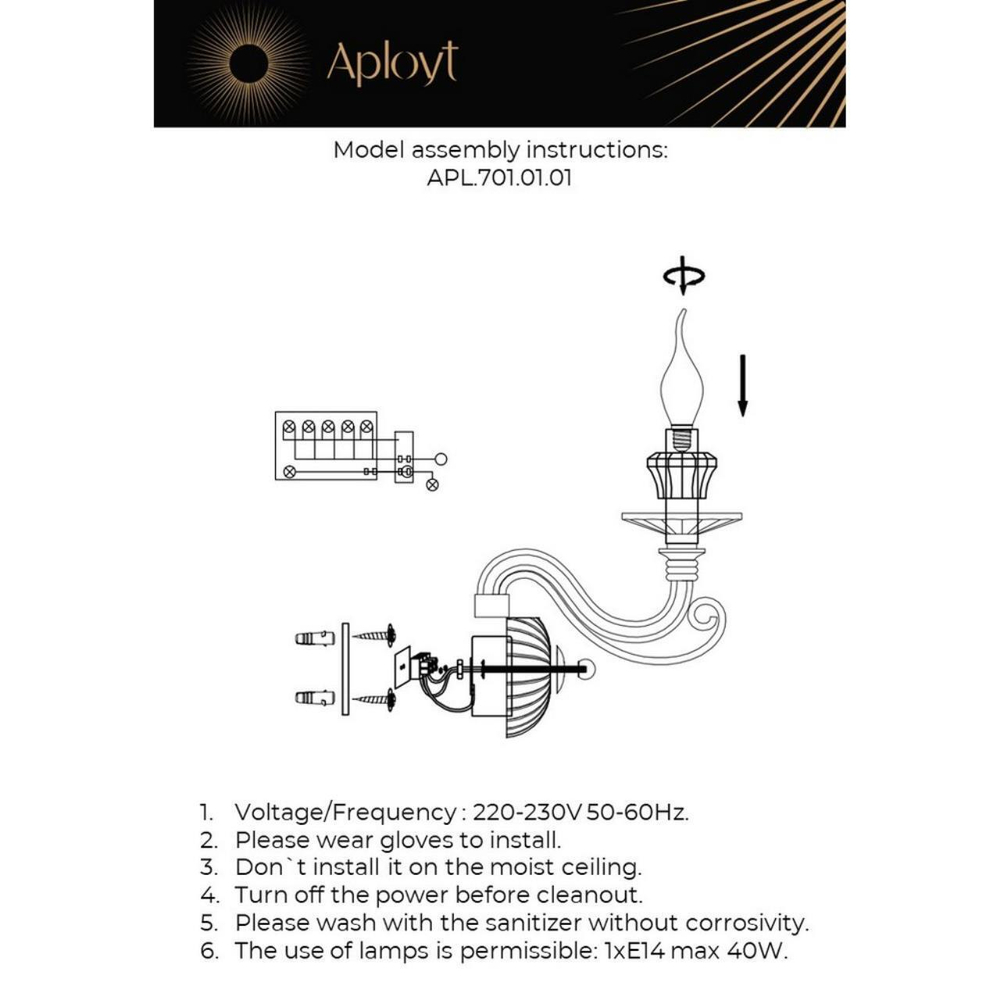 Aployt

Model assembly instructions:
APL.701.01.01

1. Voltage/Frequency : 220-230V 50-60Hz.
2. Please wear gloves to install.
3. Don`t install it on the moist ceiling.
4. Turn off the power before cleanout.
5. Please wash with the sanitizer without corrosivity.
6. The use of lamps is permissible: 1xE14 max 40W.