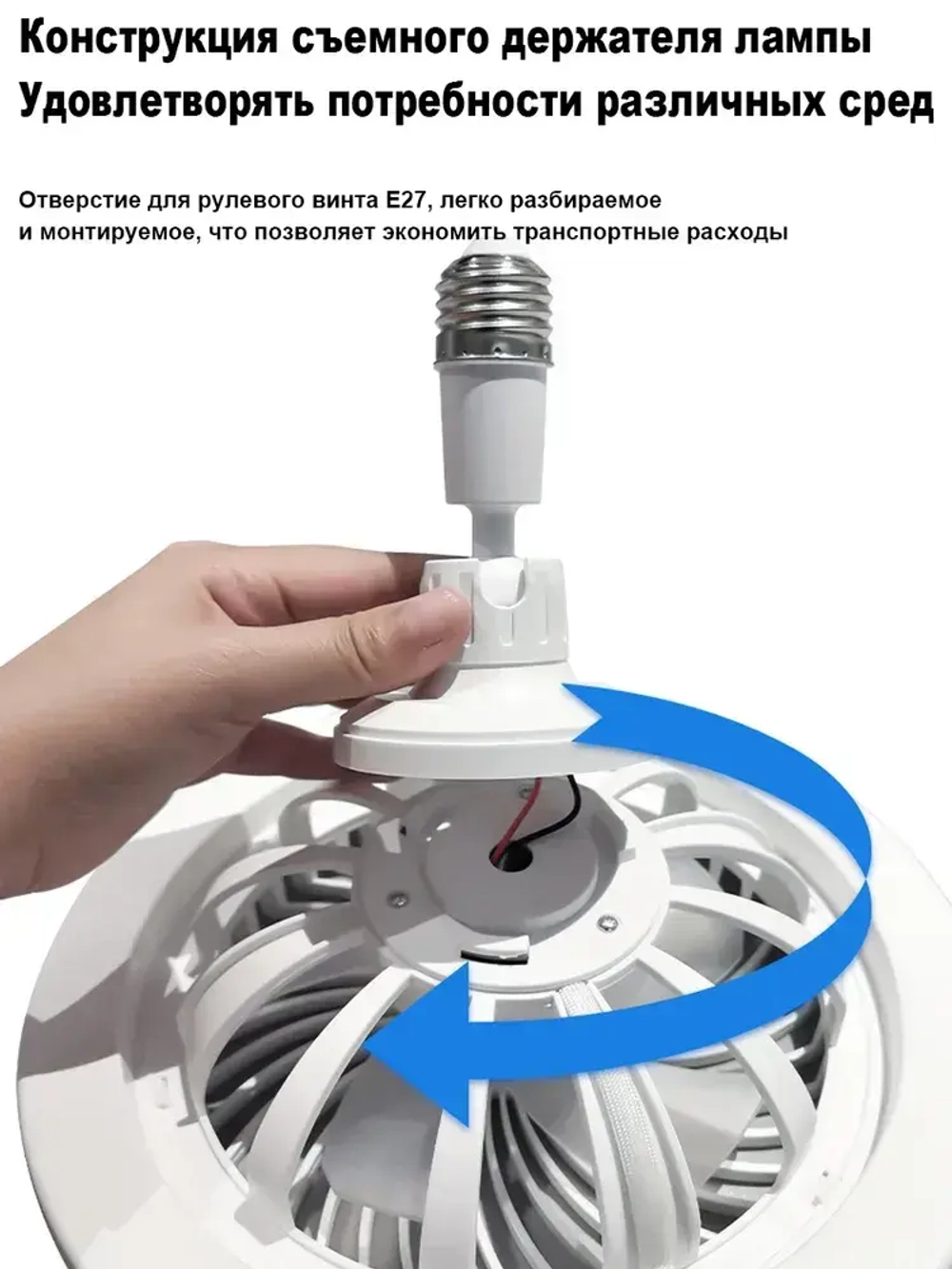 Конструкция съемного держателя лампы
Удовлетворять потребности различных сред

Отверстие для рулевого винта E27, легко разбираемое и монтируемое, что позволяет экономить транспортные расходы