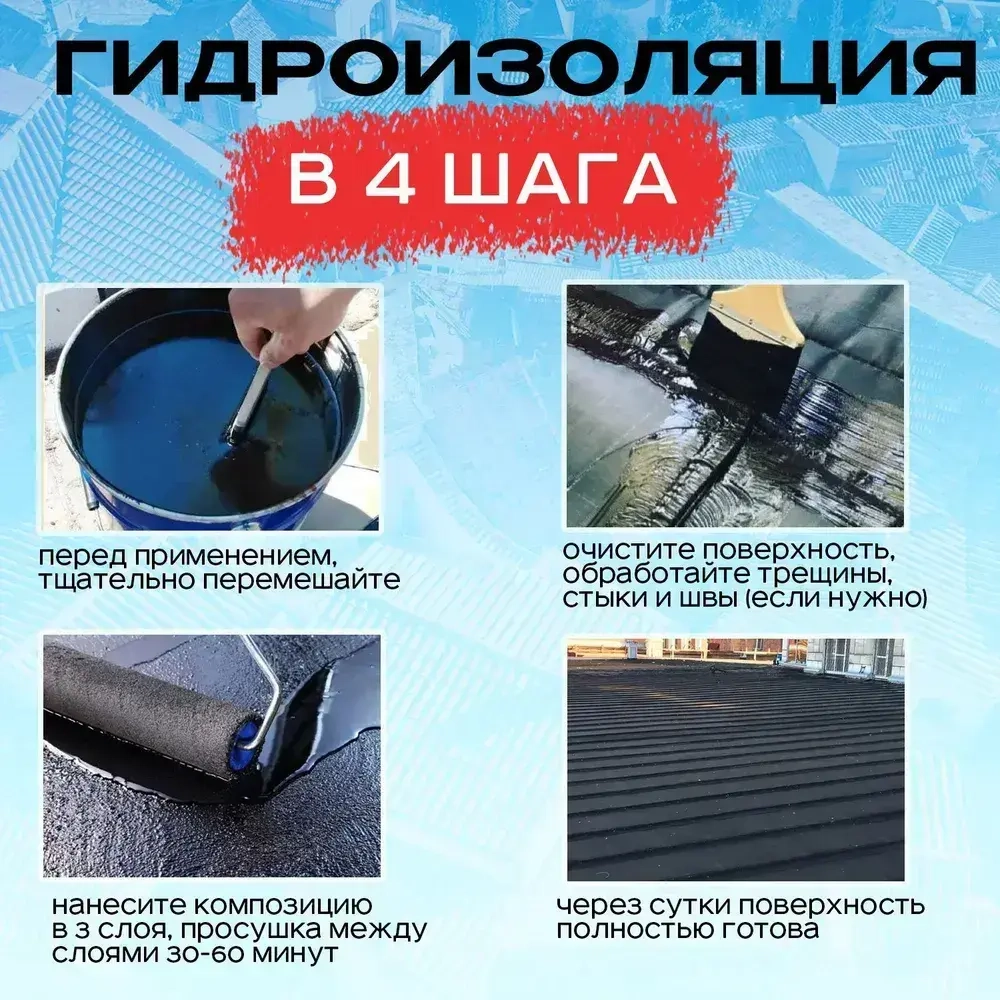 ГИДРОИЗОЛЯЦИЯ

В 4 ШАГА

перед применением, тщательно перемешайте

очистите поверхность, обработайте трещины, стыки и швы (если нужно)

нанесите композицию в 3 слоя, просушка между слоями 30-60 минут

через сутки поверхность полностью готова