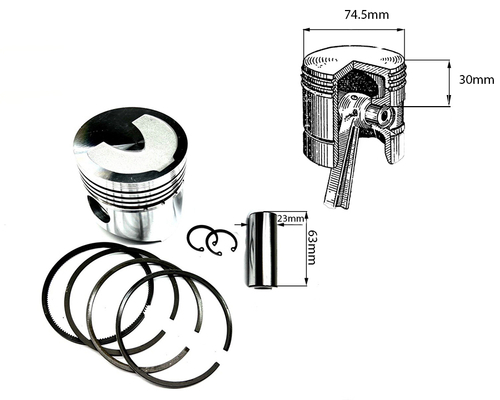 74.5mm

30mm

23mm

63mm