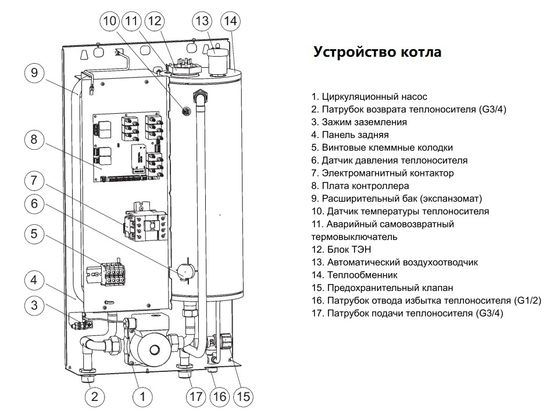 10 11 12 13 14

9

8

7

6

5

4

3

2 1 17 16 15

Устройство котла

1. Циркуляционный насос
2. Патрубок возврата теплоносителя (G3/4)
3. Зажим заземления
4. Панель задняя
5. Винтовые клеммные колодки
6. Датчик давления теплоносителя
7. Электромагнитный контактор
8. Плата контроллера
9. Расширительный бак (экспанзомат)
10. Датчик температуры теплоносителя
11. Аварийный самовозвратный термовыключатель
12. Блок ТЭН
13. Автоматический воздухоотводчик
14. Теплообменник
15. Предохранительный клапан
16. Патрубок отвода избытка теплоносителя (G1/2)
17. Патрубок подачи теплоносителя (G3/4)