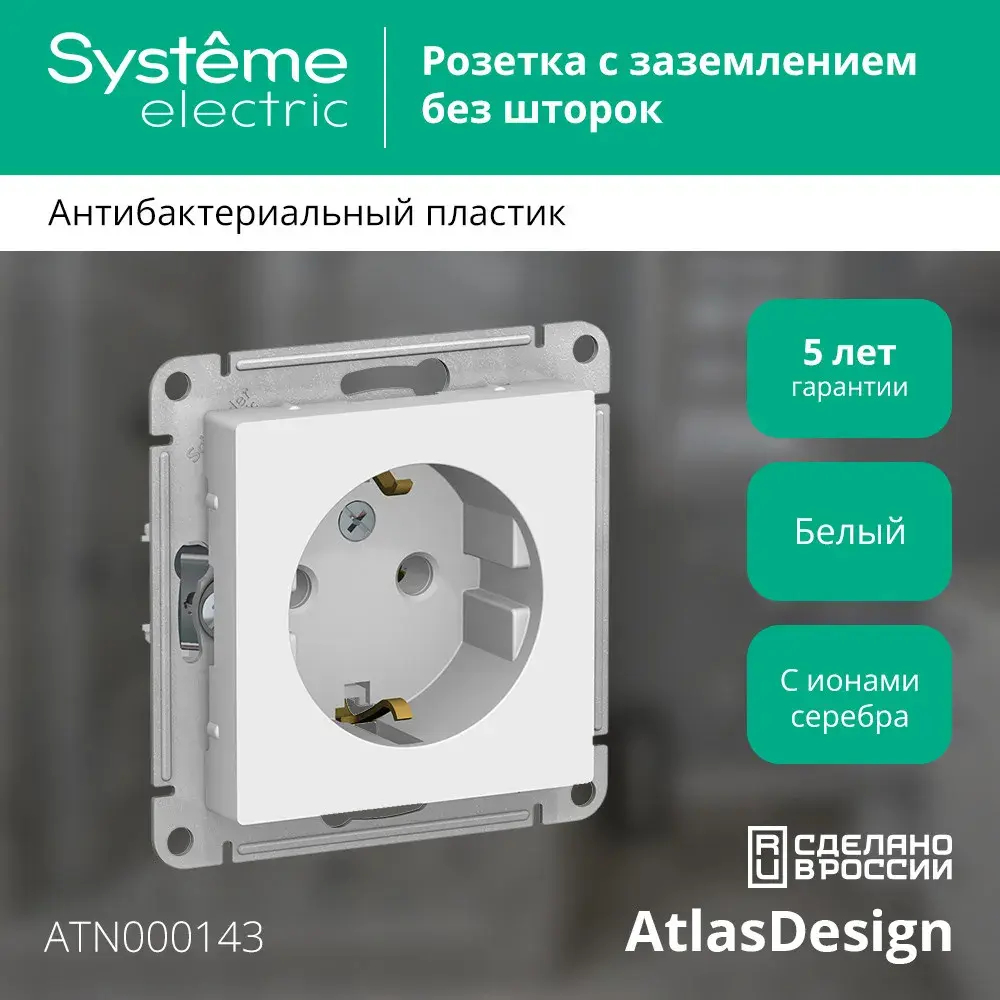 Systême electric

Розетка с заземлением без шторок

Антибактериальный пластик

5 лет гарантии

Белый

С ионами серебра

RU СДЕЛАНО В РОССИИ

ATN000143

AtlasDesign