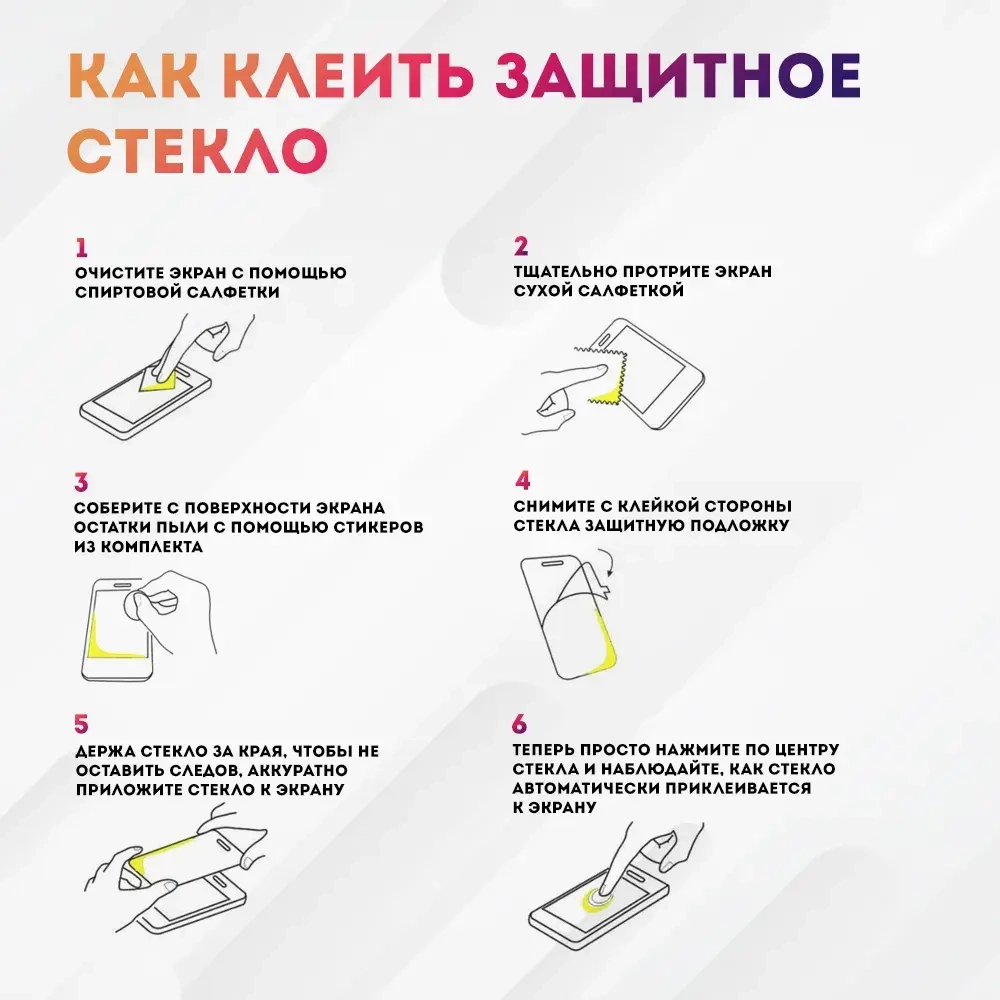 КАК КЛЕИТЬ ЗАЩИТНОЕ СТЕКЛО

1
ОЧИСТИТЕ ЭКРАН С ПОМОЩЬЮ СПИРТОВОЙ САЛФЕТКИ

2
ТЩАТЕЛЬНО ПРОТРИТЕ ЭКРАН СУХОЙ САЛФЕТКОЙ

3
СОБЕРИТЕ С ПОВЕРХНОСТИ ЭКРАНА ОСТАТКИ ПЫЛИ С ПОМОЩЬЮ СТИКЕРОВ ИЗ КОМПЛЕКТА

4
СНИМИТЕ С КЛЕЙКОЙ СТОРОНЫ СТЕКЛА ЗАЩИТНУЮ ПОДЛОЖКУ

5
ДЕРЖА СТЕКЛО ЗА КРАЯ, ЧТОБЫ НЕ ОСТАВИТЬ СЛЕДОВ, АККУРАТНО ПРИЛОЖИТЕ СТЕКЛО К ЭКРАНУ

6
ТЕПЕРЬ ПРОСТО НАЖМИТЕ ПО ЦЕНТРУ СТЕКЛА И НАБЛЮДАЙТЕ, КАК СТЕКЛО АВТОМАТИЧЕСКИ ПРИКЛЕИВАЕТСЯ К ЭКРАНУ