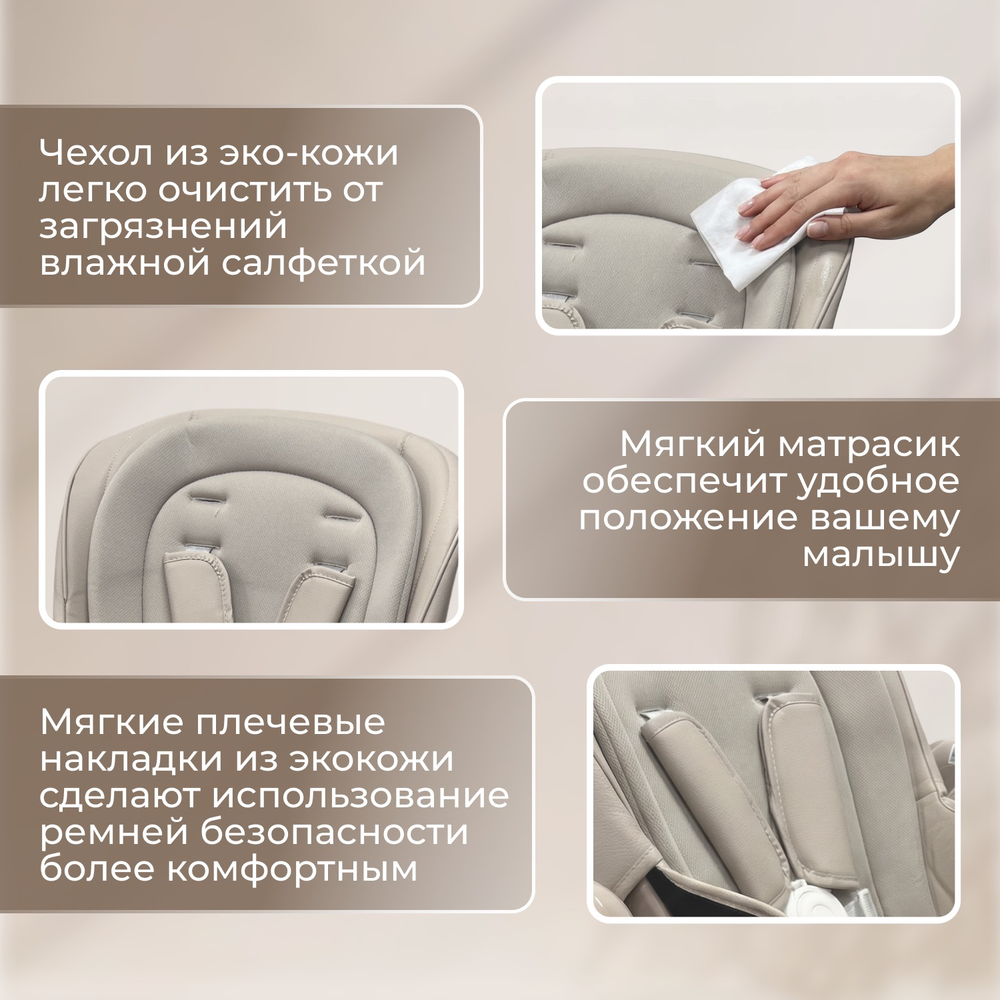 Чехол из эко-кожи легко очистить от загрязнений влажной салфеткой

Мягкий матрасик обеспечит удобное положение вашему малышу

Мягкие плечевые накладки из экокожи сделают использование ремней безопасности более комфортным