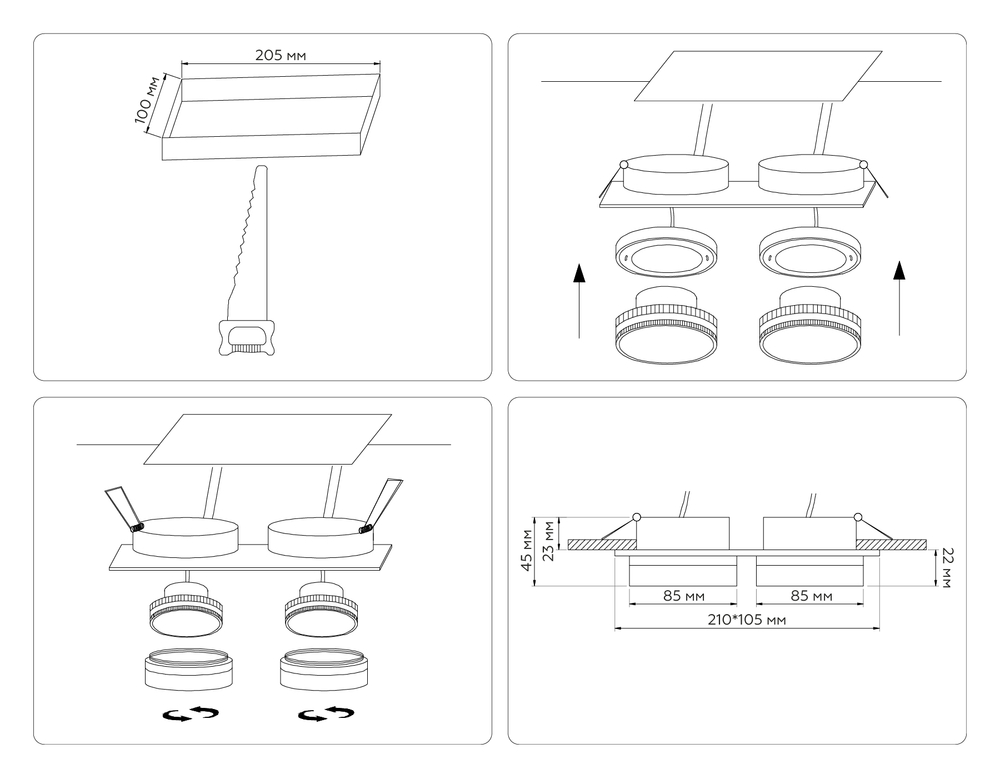 205 мм
100 мм

45 мм
23 мм
22 мм
85 мм
85 мм
210*105 мм