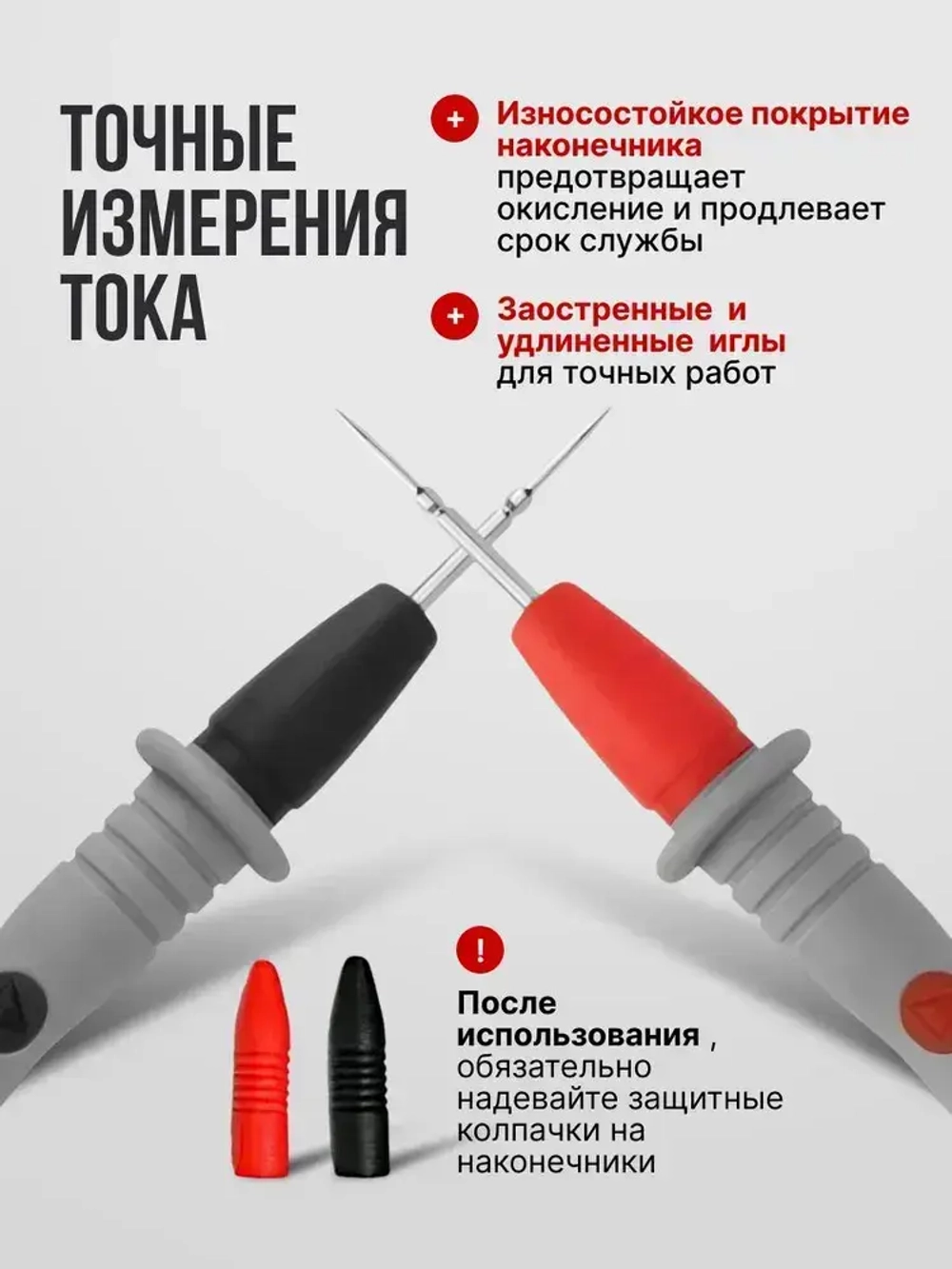 ТОЧНЫЕ ИЗМЕРЕНИЯ ТОКА

+ Износостойкое покрытие наконечника предотвращает окисление и продлевает срок службы

+ Заостренные и удлиненные иглы для точных работ

!

После использования , обязательно надевайте защитные колпачки на наконечники