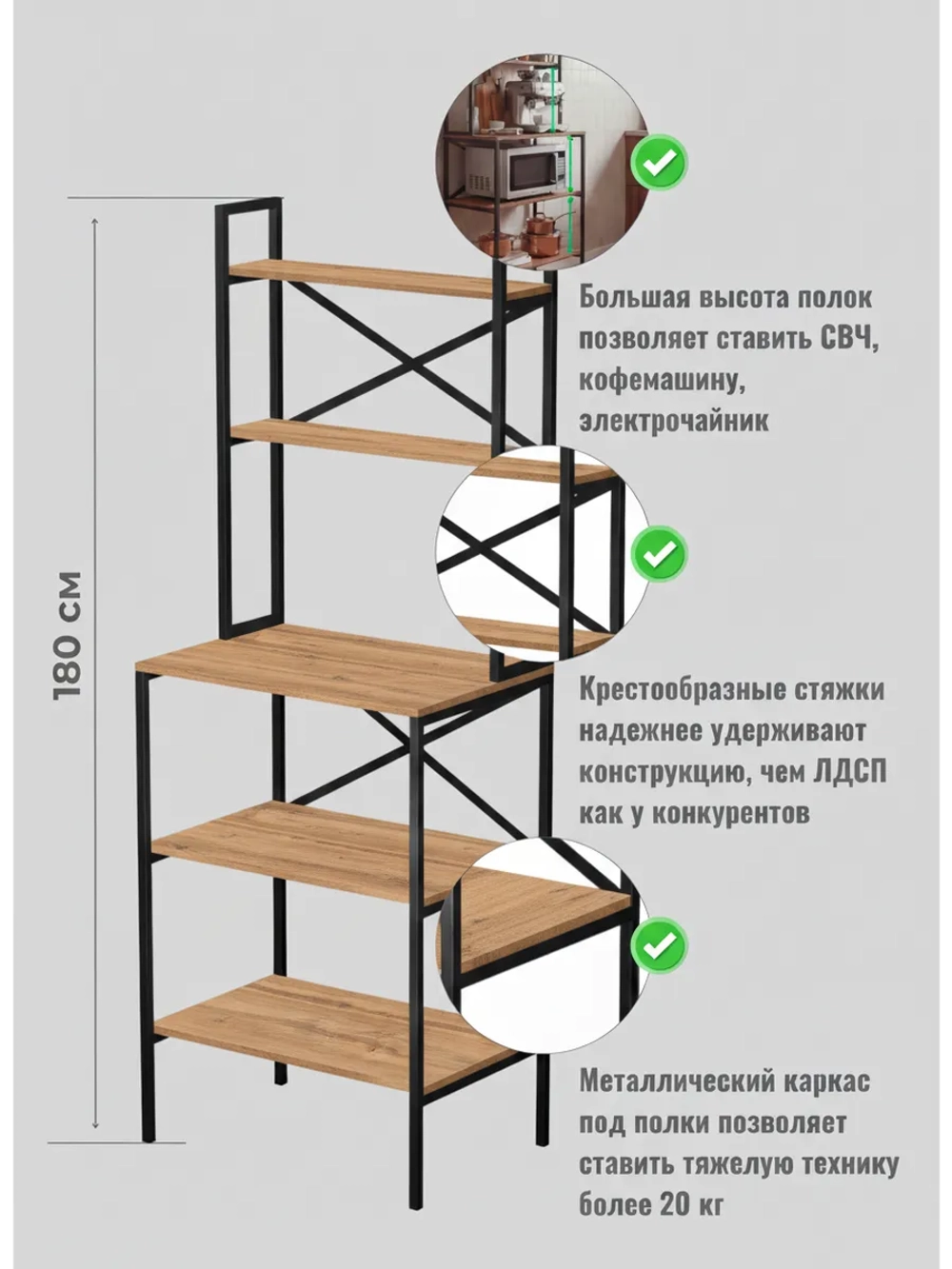 180 см

Большая высота полок позволяет ставить СВЧ, кофемашину, электрочайник

Крестообразные стяжки надежнее удерживают конструкцию, чем ЛДСП как у конкурентов

Металлический каркас под полки позволяет ставить тяжелую технику более 20 кг