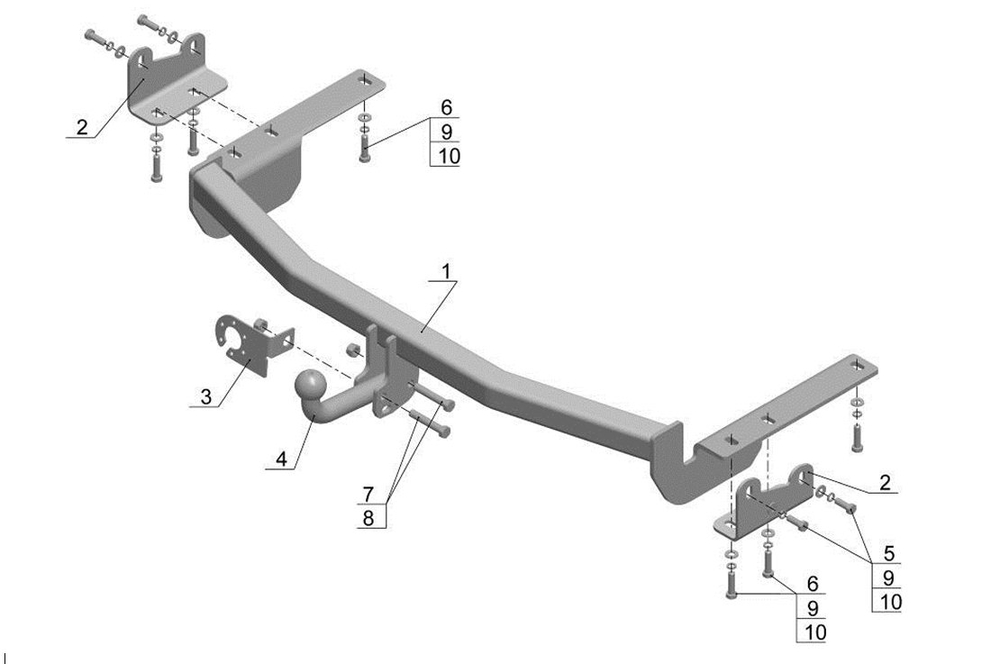 2
6
9
10
1
3
4
7
8
2
5
9
10
6
9
10