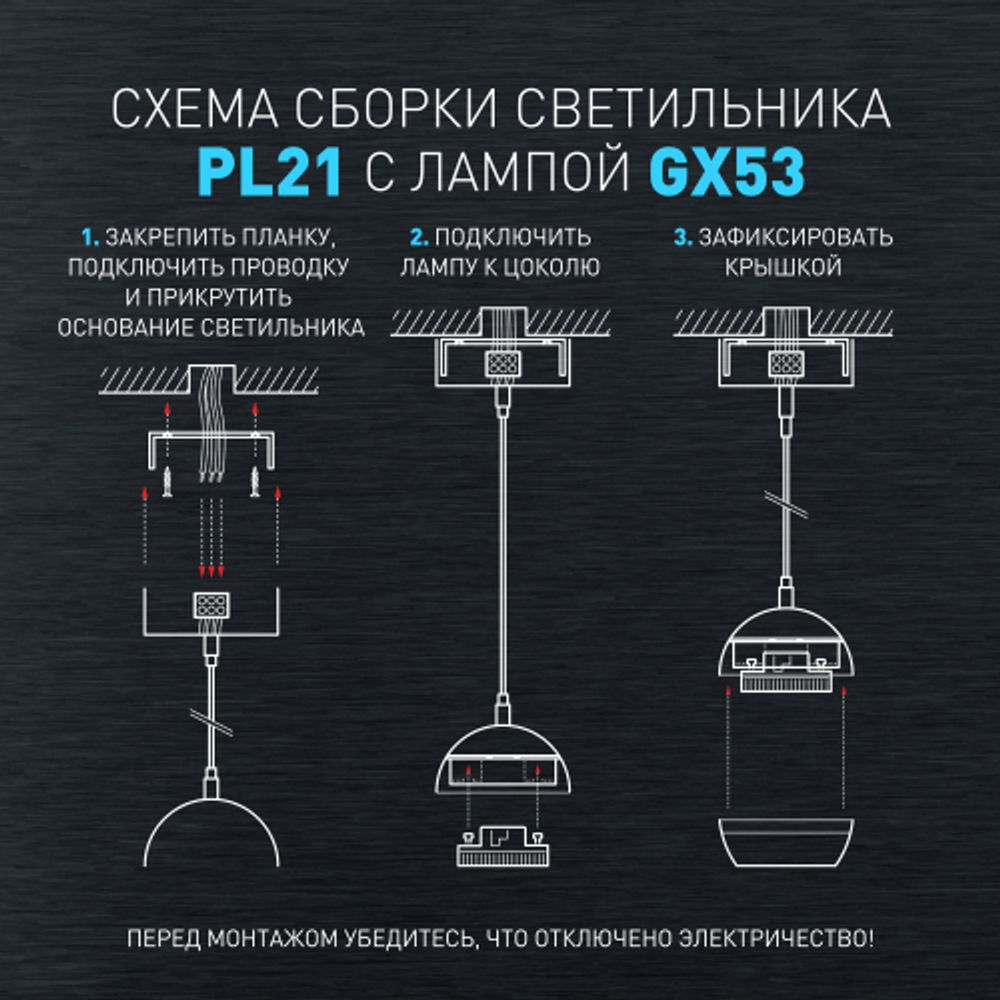 СХЕМА СБОРКИ СВЕТИЛЬНИКА
PL21 С ЛАМПОЙ GX53

1. ЗАКРЕПИТЬ ПЛАНКУ, ПОДКЛЮЧИТЬ ПРОВОДКУ И ПРИКРУТИТЬ ОСНОВАНИЕ СВЕТИЛЬНИКА

2. ПОДКЛЮЧИТЬ ЛАМПУ К ЦОКОЛЮ

3. ЗАФИКСИРОВАТЬ КРЫШКОЙ

ПЕРЕД МОНТАЖОМ УБЕДИТЕСЬ, ЧТО ОТКЛЮЧЕНО ЭЛЕКТРИЧЕСТВО!