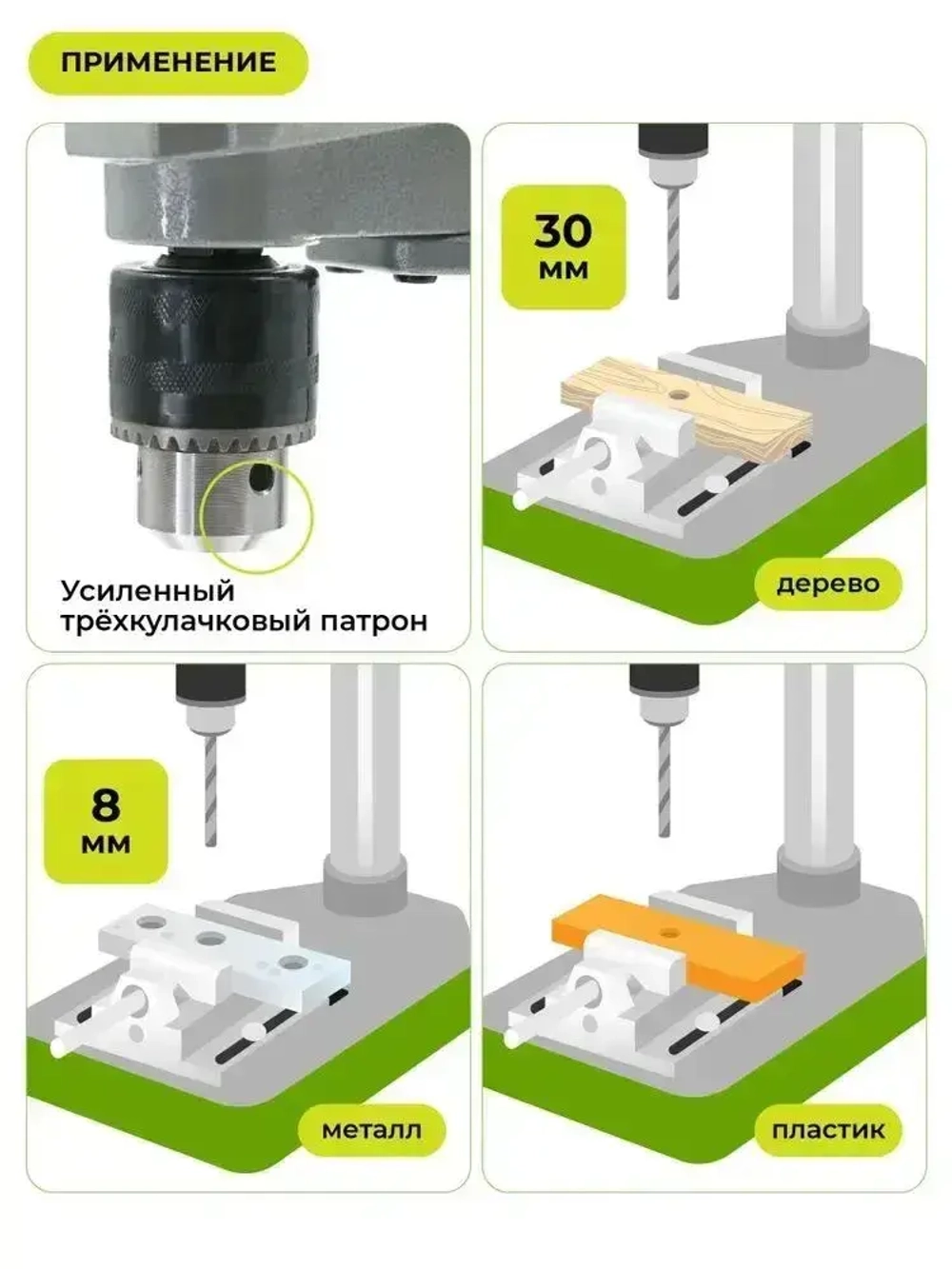 ПРИМЕНЕНИЕ

Усиленный трёхкулачковый патрон

30 мм

дерево

8 мм

металл

пластик