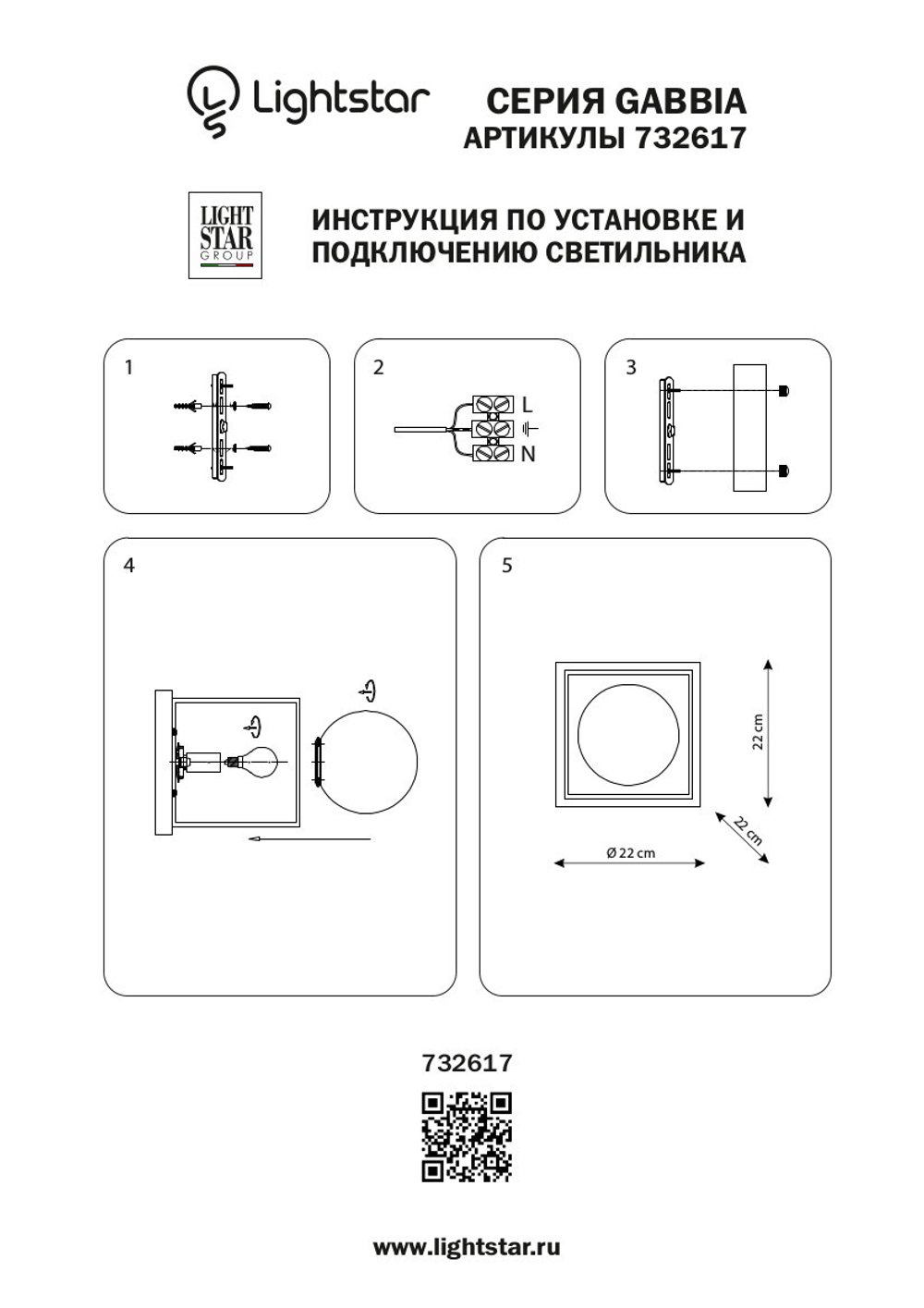 Lightstar

СЕРИЯ GABBIA
АРТИКУЛЫ 732617

LIGHT STAR GROUP

ИНСТРУКЦИЯ ПО УСТАНОВКЕ И ПОДКЛЮЧЕНИЮ СВЕТИЛЬНИКА

1

2

L

N

3

4

5

22 cm

22 cm

Ø 22 cm

732617

www.lightstar.ru