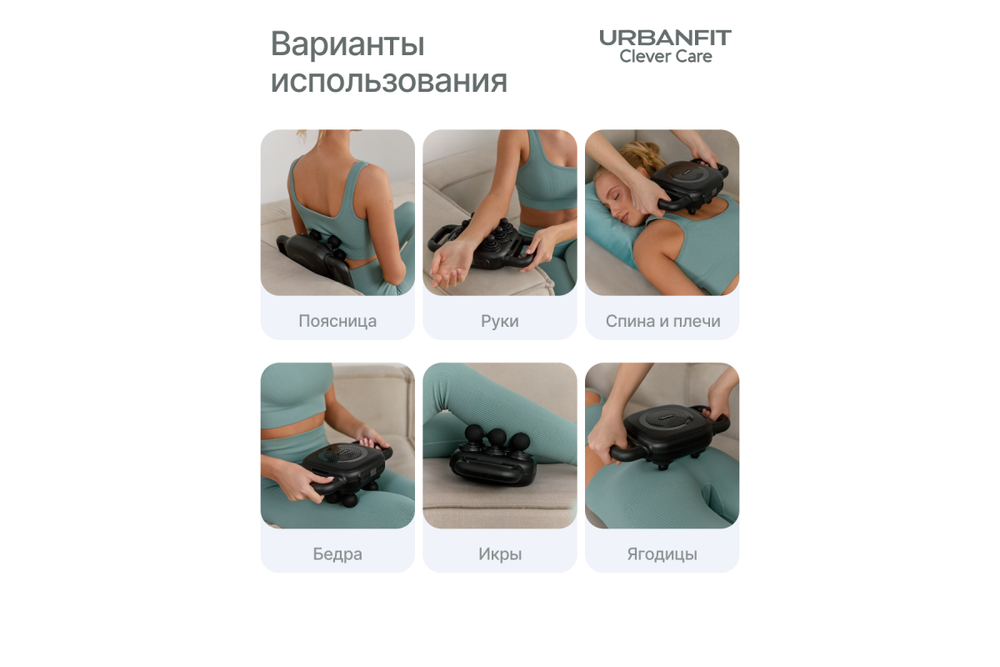 Варианты использования

URBANFIT
Clever Care

Поясница

Руки

Спина и плечи

Бедра

Икры

Ягодицы