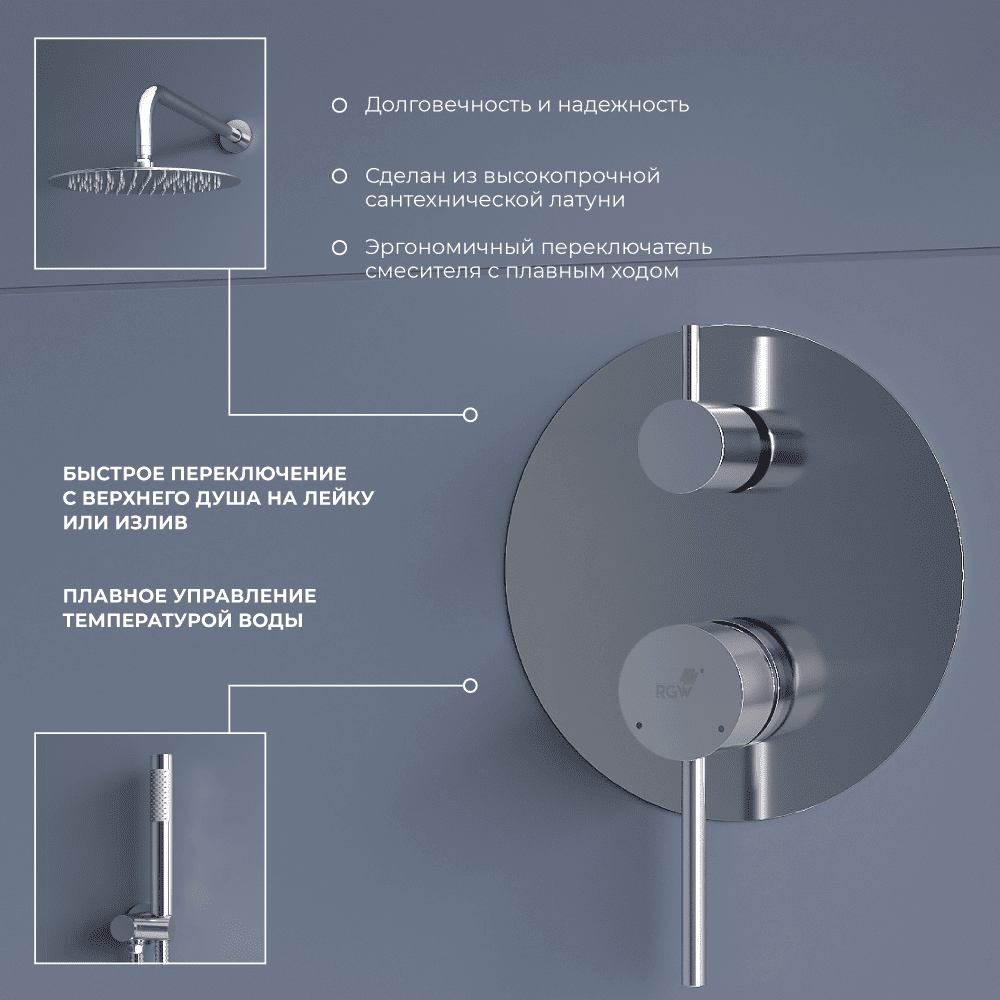 Долговечность и надежность

Сделан из высокопрочной сантехнической латуни

Эргономичный переключатель смесителя с плавным ходом

БЫСТРОЕ ПЕРЕКЛЮЧЕНИЕ С ВЕРХНЕГО ДУША НА ЛЕЙКУ ИЛИ ИЗЛИВ

ПЛАВНОЕ УПРАВЛЕНИЕ ТЕМПЕРАТУРОЙ ВОДЫ

RGW