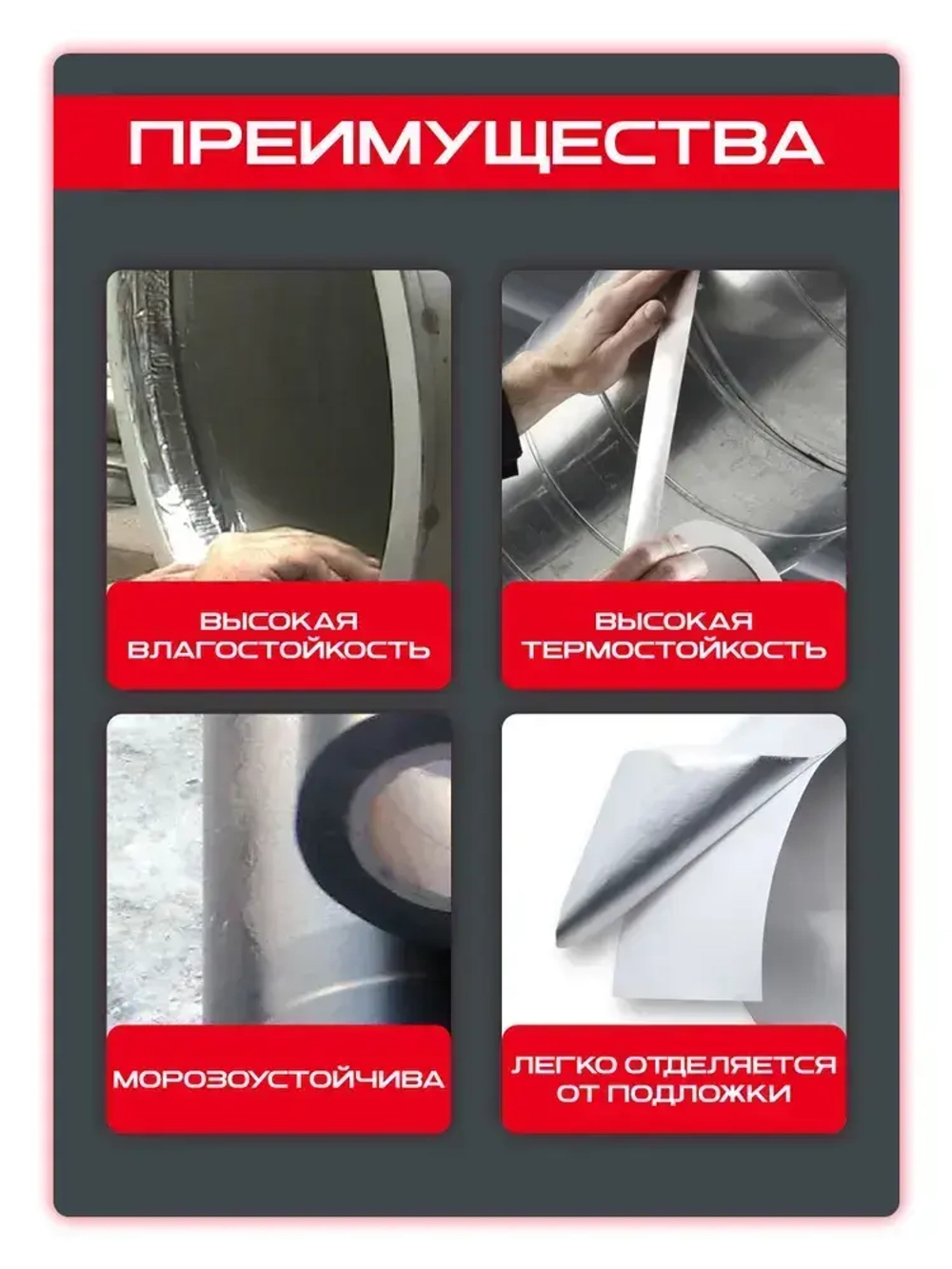 ПРЕИМУЩЕСТВА

ВЫСОКАЯ ВЛАГОСТОЙКОСТЬ

ВЫСОКАЯ ТЕРМОСТОЙКОСТЬ

МОРОЗОУСТОЙЧИВА

ЛЕГКО ОТДЕЛЯЕТСЯ ОТ ПОДЛОЖКИ