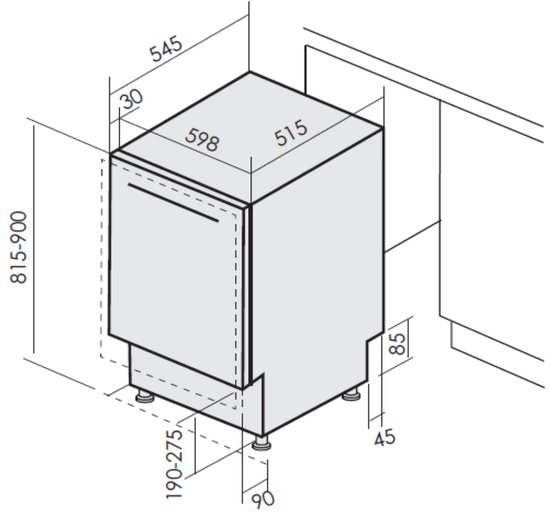 545
30
598
515
815-900
85
45
190-275
90