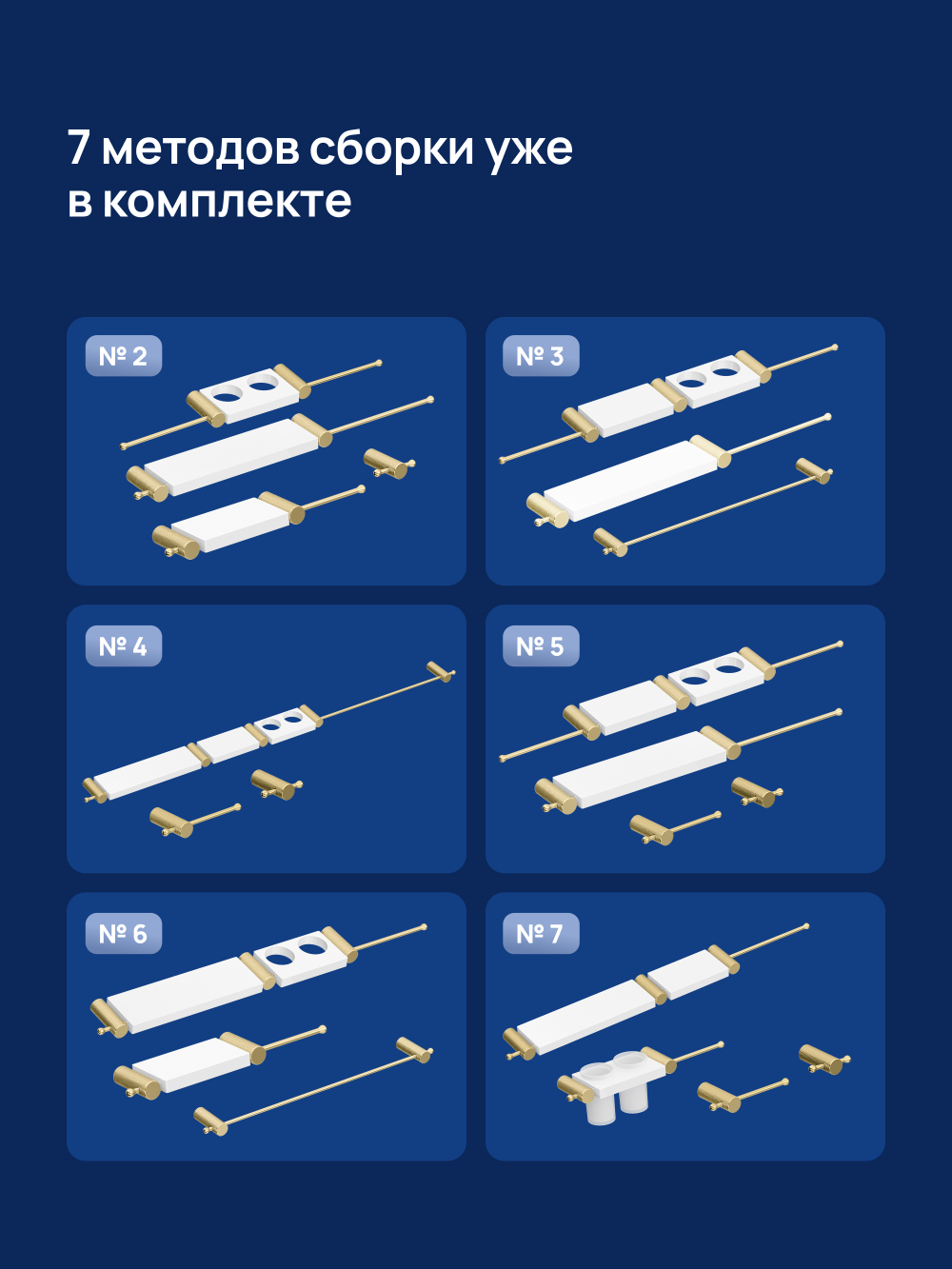 7 методов сборки уже в комплекте

№ 2

№ 3

№ 4

№ 5

№ 6

№ 7