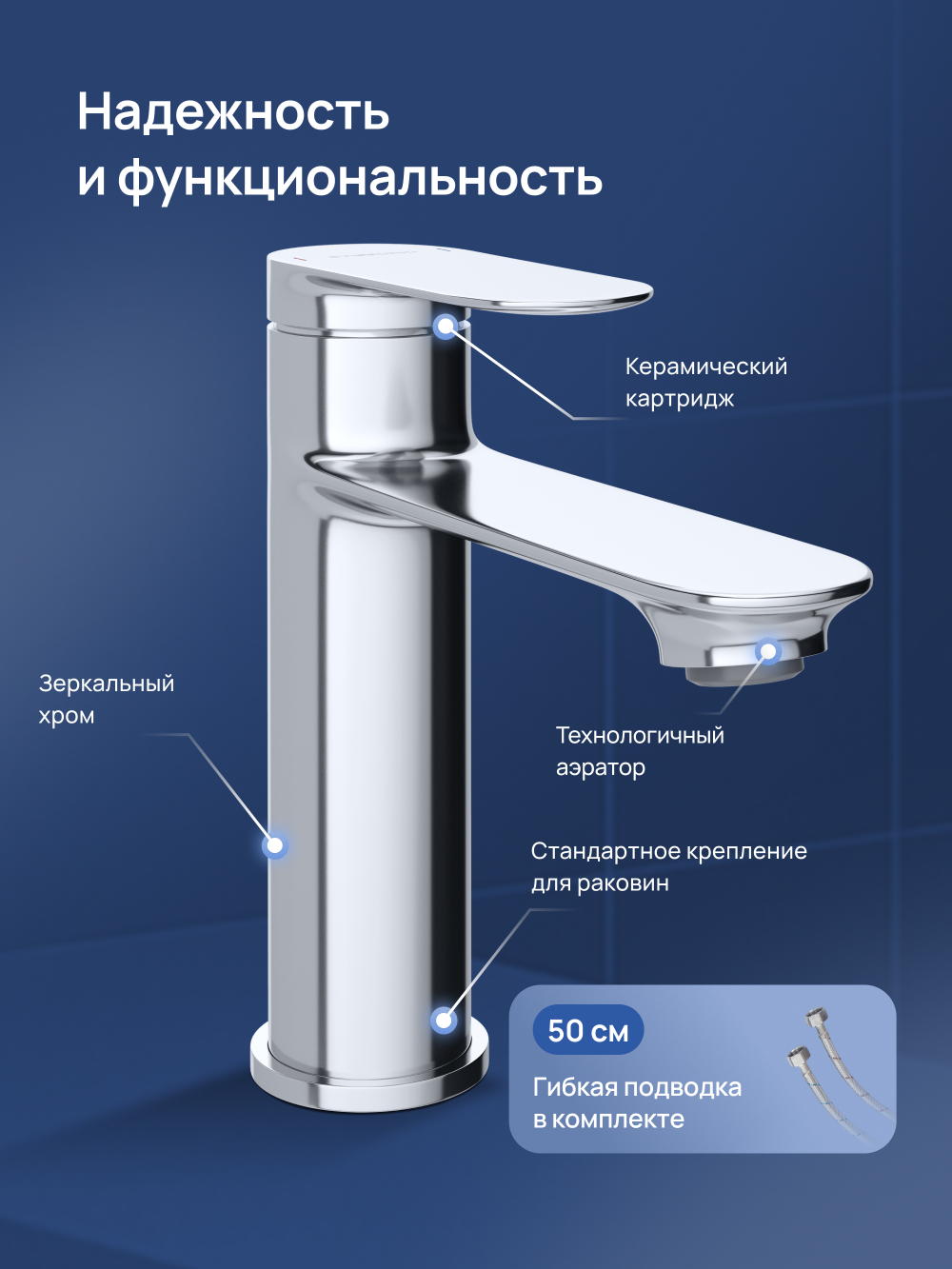 Надежность и функциональность

Керамический картридж

Зеркальный хром

Технологичный аэратор

Стандартное крепление для раковин

50 см

Гибкая подводка в комплекте