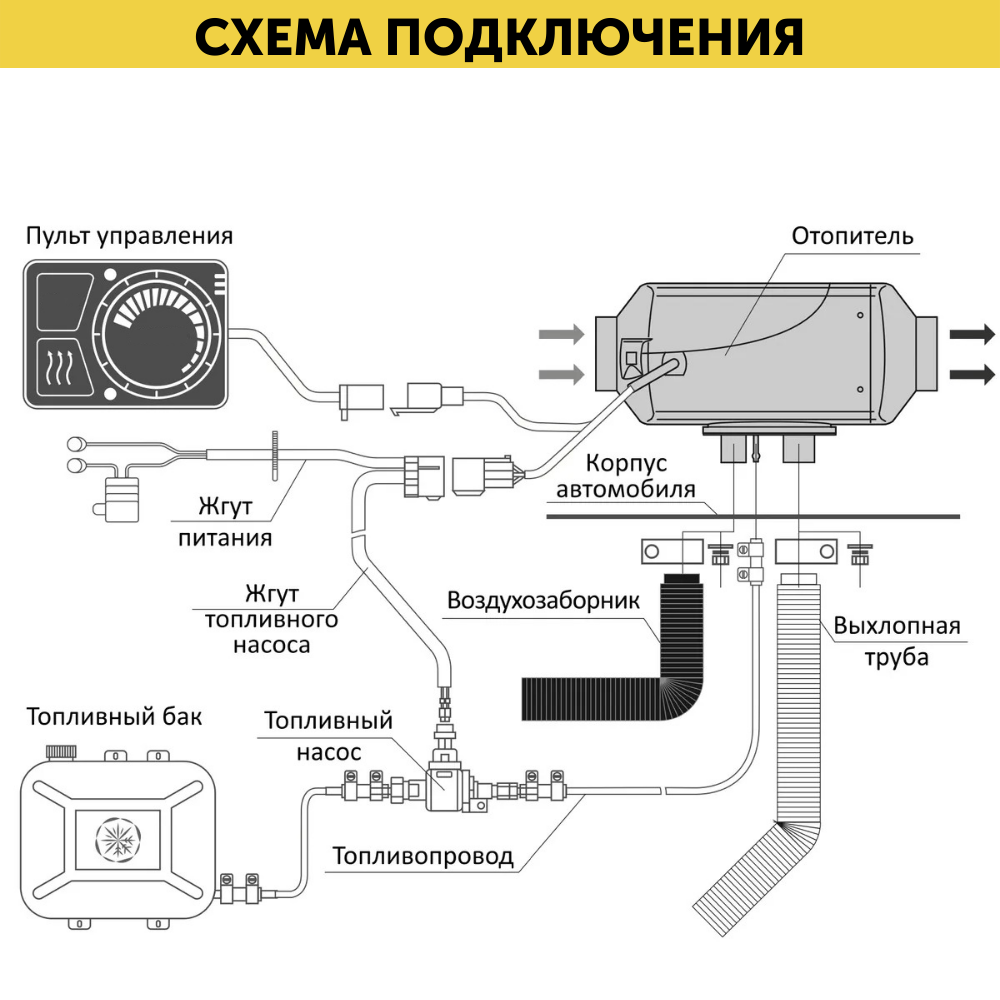 СХЕМА ПОДКЛЮЧЕНИЯ

Пульт управления

Отопитель

Корпус автомобиля

Жгут питания

Жгут топливного насоса

Воздухозаборник

Выхлопная труба

Топливный бак

Топливный насос

Топливопровод