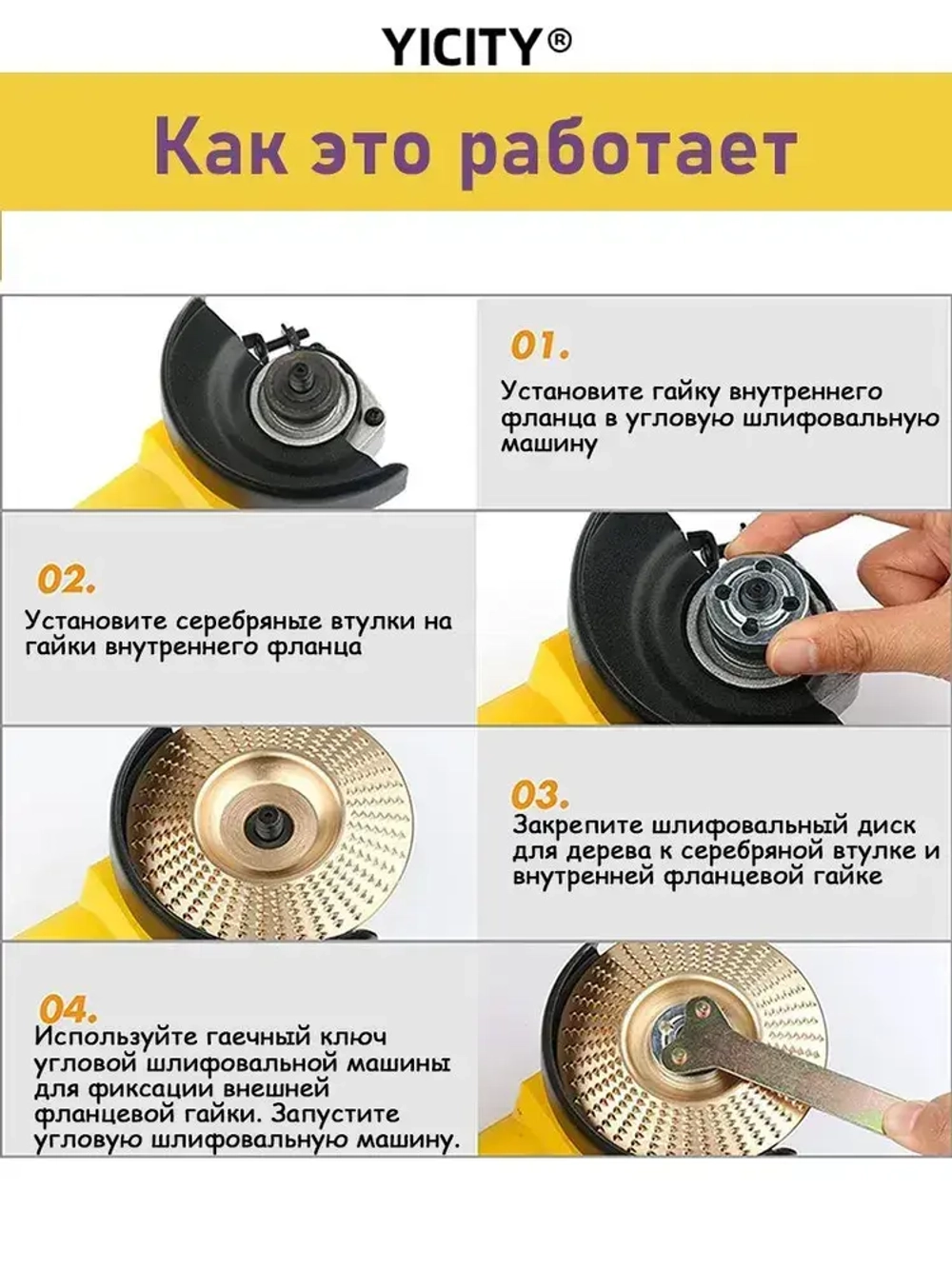 YICITY®

Как это работает

01.
Установите гайку внутреннего фланца в угловую шлифовальную машину

02.
Установите серебряные втулки на гайки внутреннего фланца

03.
Закрепите шлифовальный диск для дерева к серебряной втулке и внутренней фланцевой гайке

04.
Используйте гаечный ключ угловой шлифовальной машины для фиксации внешней фланцевой гайки. Запустите угловую шлифовальную машину.