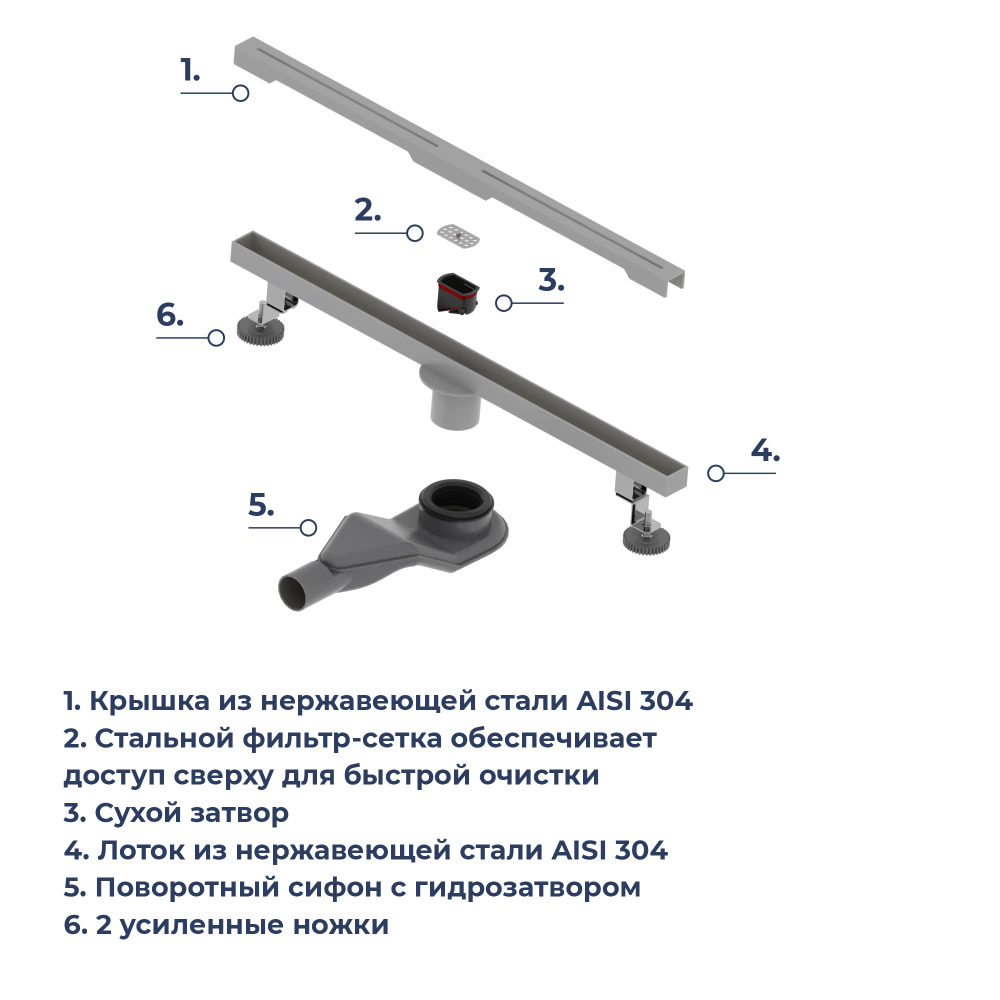 1.

2.

3.

6.

4.

5.

1. Крышка из нержавеющей стали AISI 304
2. Стальной фильтр-сетка обеспечивает доступ сверху для быстрой очистки
3. Сухой затвор
4. Лоток из нержавеющей стали AISI 304
5. Поворотный сифон с гидрозатвором
6. 2 усиленные ножки