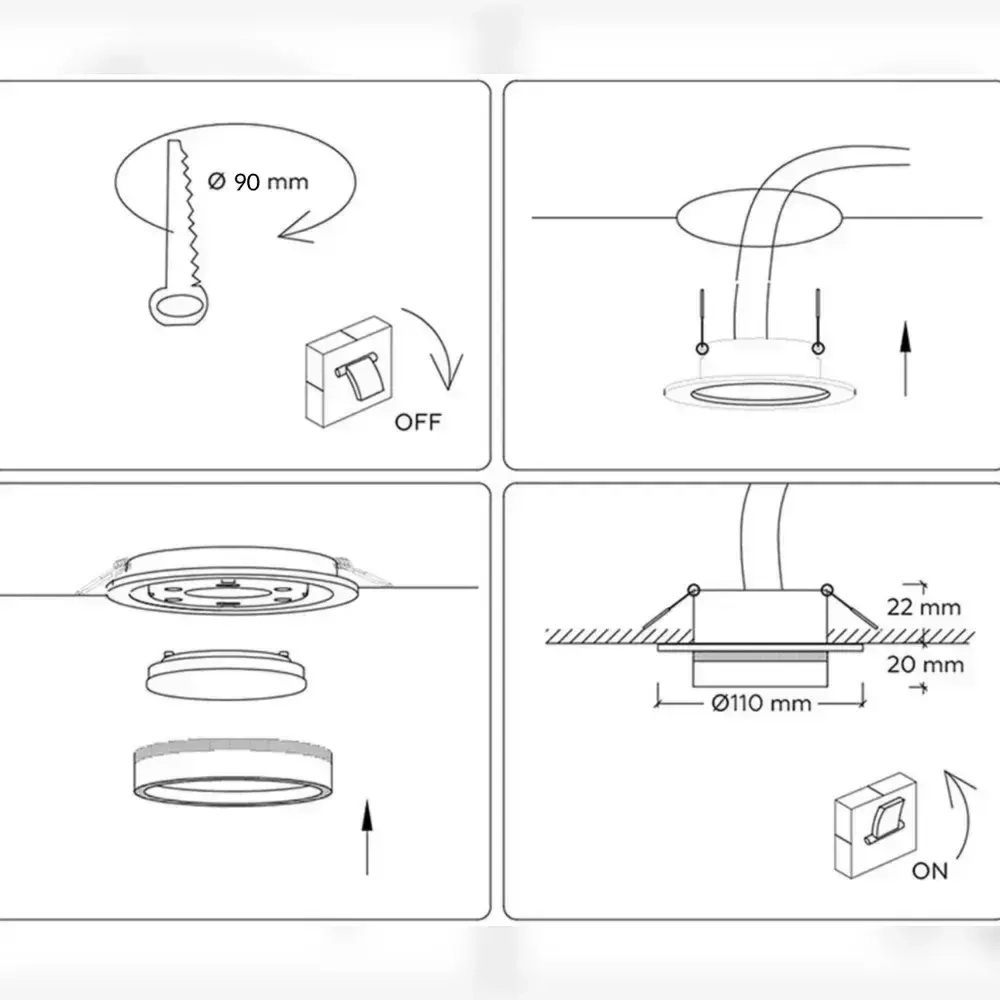 Ø 90 mm

OFF

22 mm
20 mm
Ø110 mm

ON