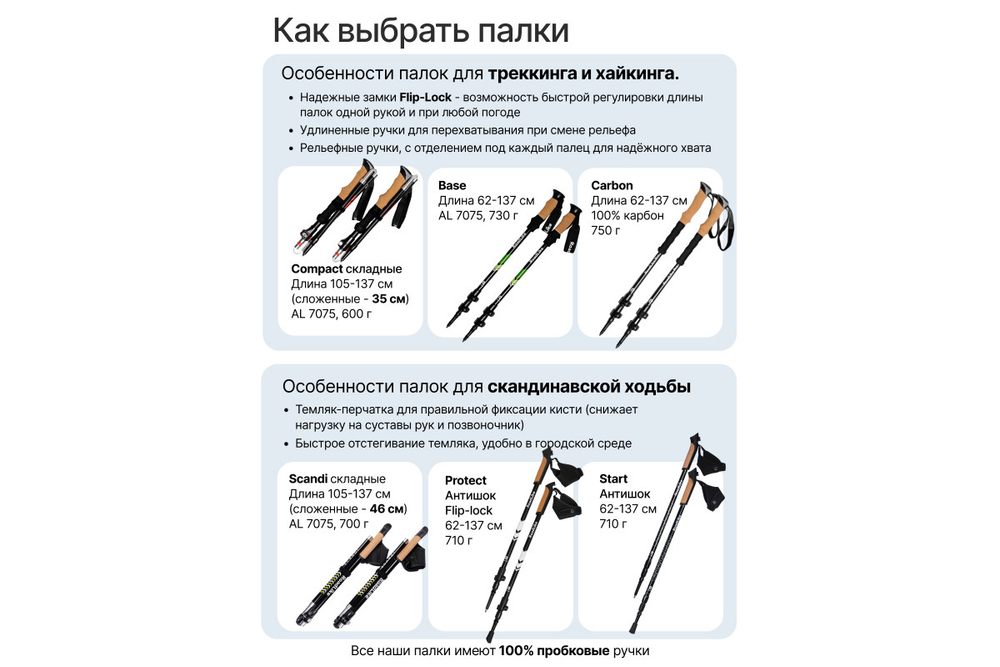 Как выбрать палки

Особенности палок для треккинга и хайкинга.

• Надежные замки Flip-Lock - возможность быстрой регулировки длины палок одной рукой и при любой погоде
• Удлиненные ручки для перехватывания при смене рельефа
• Рельефные ручки, с отделением под каждый палец для надёжного хвата

Compact складные
Длина 105-137 см
(сложенные - 35 см)
AL 7075, 600 г

Base
Длина 62-137 см
AL 7075, 730 г

Carbon
Длина 62-137 см
100% карбон
750 г

Особенности палок для скандинавской ходьбы

• Темляк-перчатка для правильной фиксации кисти (снижает нагрузку на суставы рук и позвоночник)
• Быстрое отстегивание темляка, удобно в городской среде

Scandi складные
Длина 105-137 см
(сложенные - 46 см)
AL 7075, 700 г

Protect
Антишок
Flip-lock
62-137 см
710 г

Start
Антишок
62-137 см
710 г

Все наши палки имеют 100% пробковые ручки