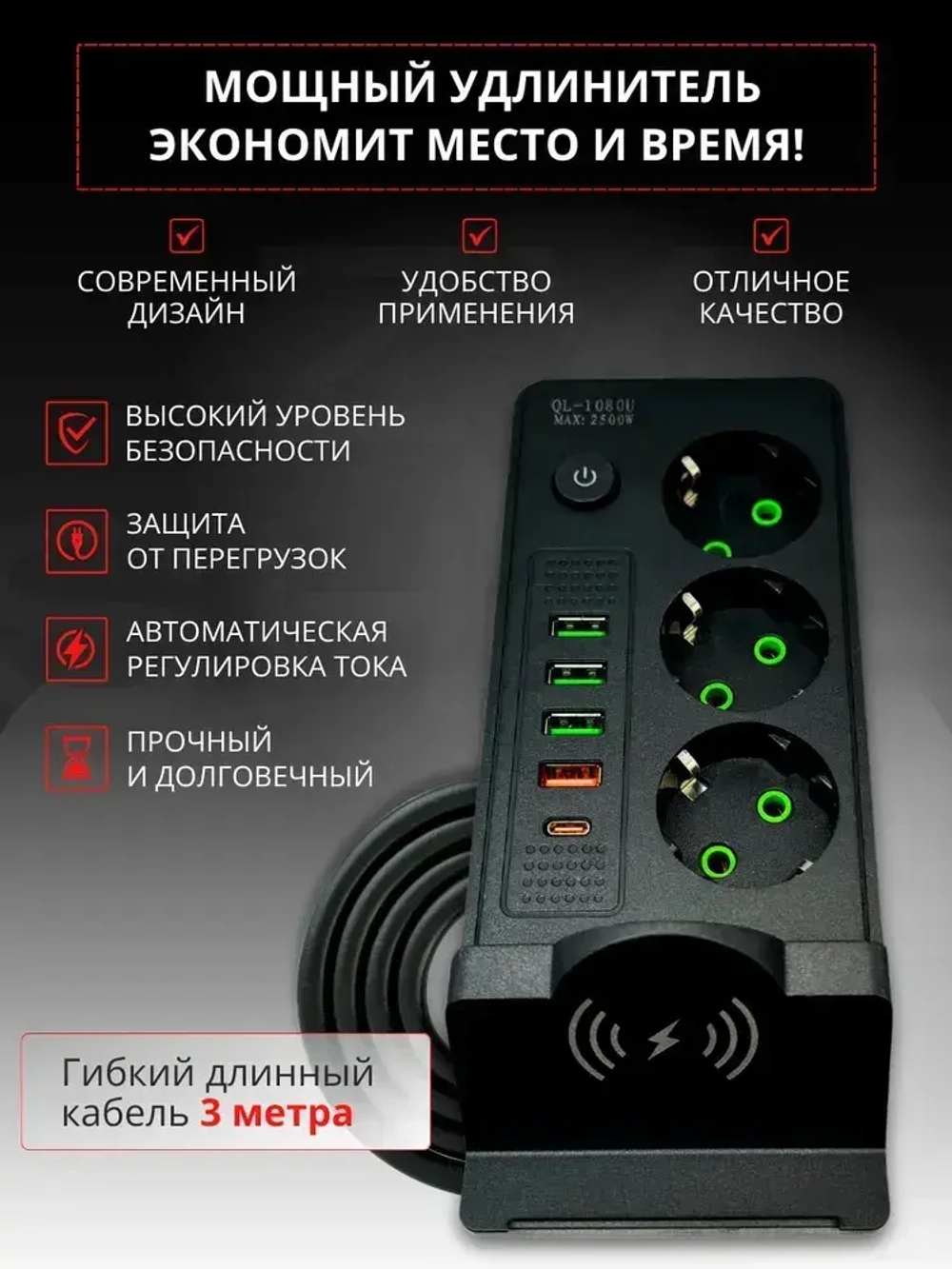 МОЩНЫЙ УДЛИНИТЕЛЬ ЭКОНОМИТ МЕСТО И ВРЕМЯ!

СОВРЕМЕННЫЙ ДИЗАЙН

УДОБСТВО ПРИМЕНЕНИЯ

ОТЛИЧНОЕ КАЧЕСТВО

ВЫСОКИЙ УРОВЕНЬ БЕЗОПАСНОСТИ

ЗАЩИТА ОТ ПЕРЕГРУЗОК

АВТОМАТИЧЕСКАЯ РЕГУЛИРОВКА ТОКА

ПРОЧНЫЙ И ДОЛГОВЕЧНЫЙ

QL-1080U
MAX: 2500W

Гибкий длинный кабель 3 метра