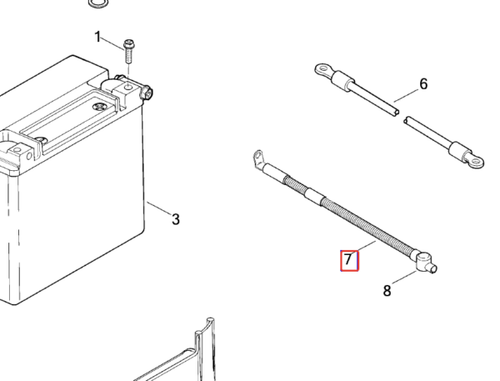 1
6
3
7
8