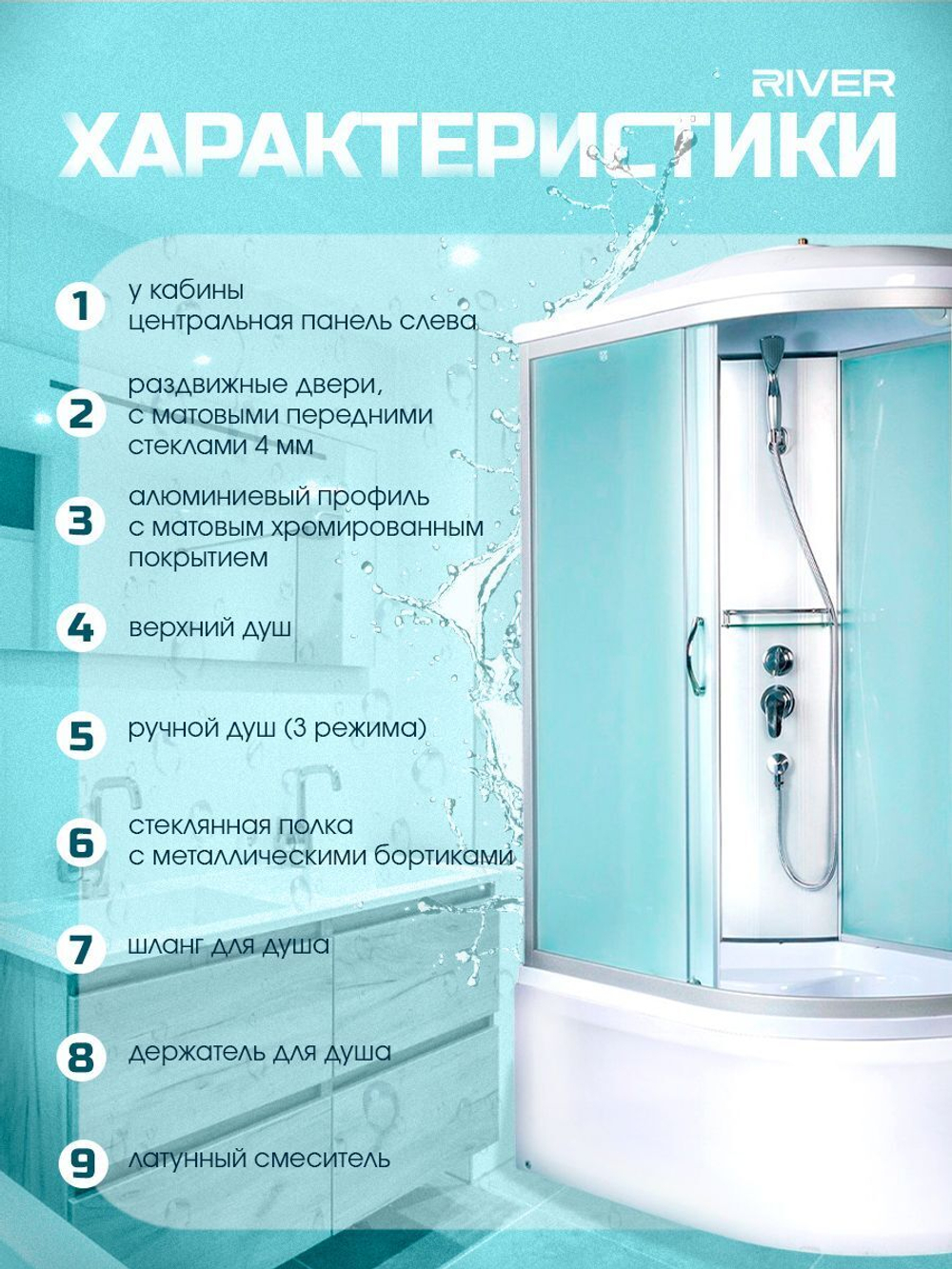 RIVER

ХАРАКТЕРИСТИКИ

1 у кабины центральная панель слева

2 раздвижные двери, с матовыми передними стеклами 4 мм

3 алюминиевый профиль с матовым хромированным покрытием

4 верхний душ

5 ручной душ (3 режима)

6 стеклянная полка с металлическими бортиками

7 шланг для душа

8 держатель для душа

9 латунный смеситель