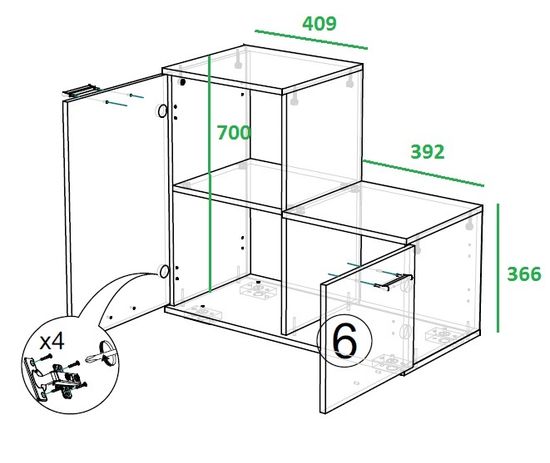 409

700

392

366

x4

6