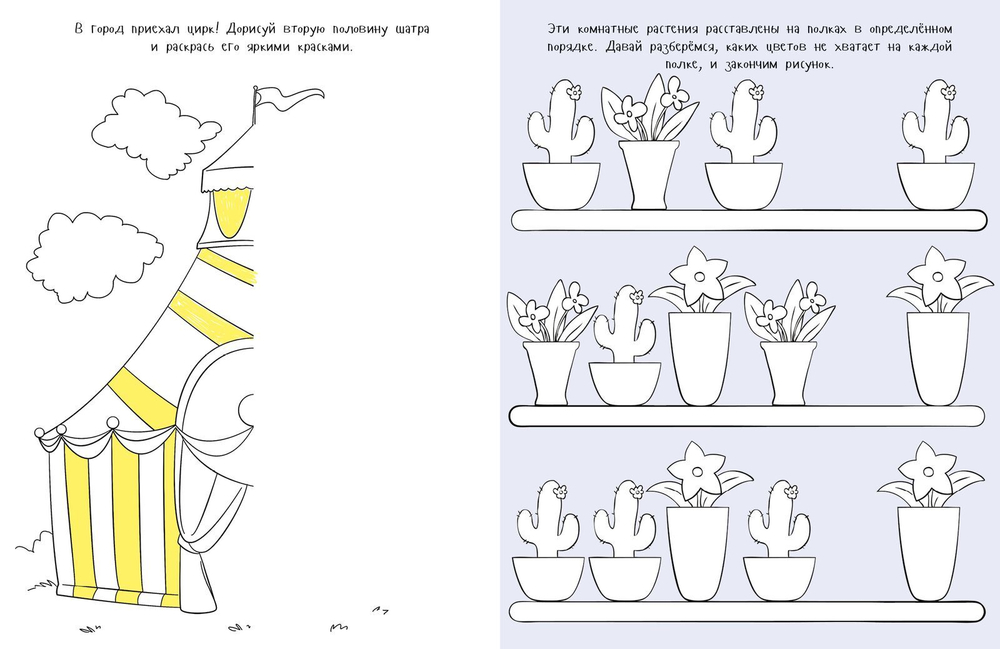 В город приехал цирк! Дорисуй вторую половину шатра и раскрась его яркими красками.

Эти комнатные растения расставлены на полках в определённом порядке. Давай разберёмся, каких цветов не хватает на каждой полке, и закончим рисунок.