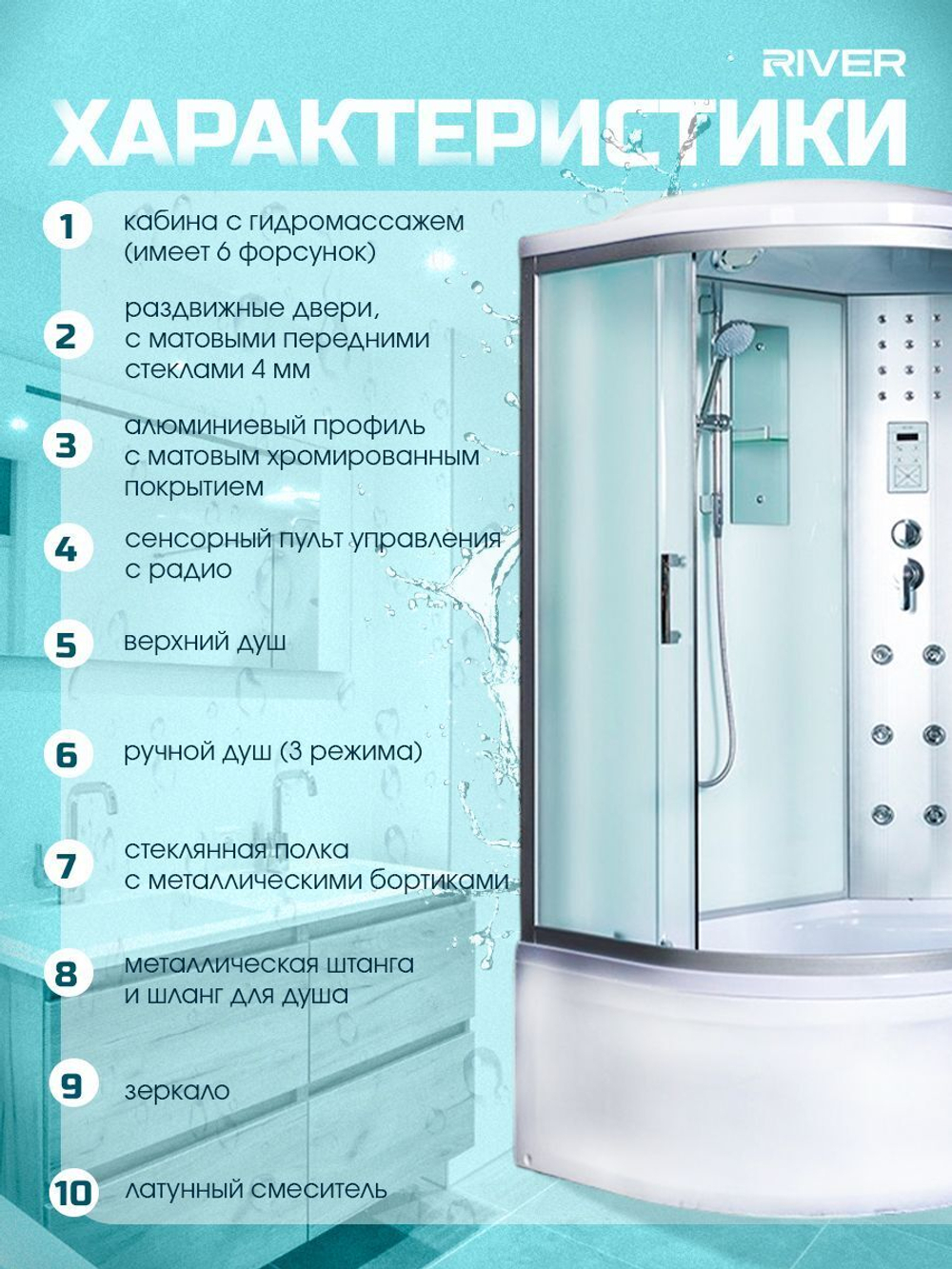 RIVER

ХАРАКТЕРИСТИКИ

1 кабина с гидромассажем (имеет 6 форсунок)

2 раздвижные двери, с матовыми передними стеклами 4 мм

3 алюминиевый профиль с матовым хромированным покрытием

4 сенсорный пульт управления с радио

5 верхний душ

6 ручной душ (3 режима)

7 стеклянная полка с металлическими бортиками

8 металлическая штанга и шланг для душа

9 зеркало

10 латунный смеситель