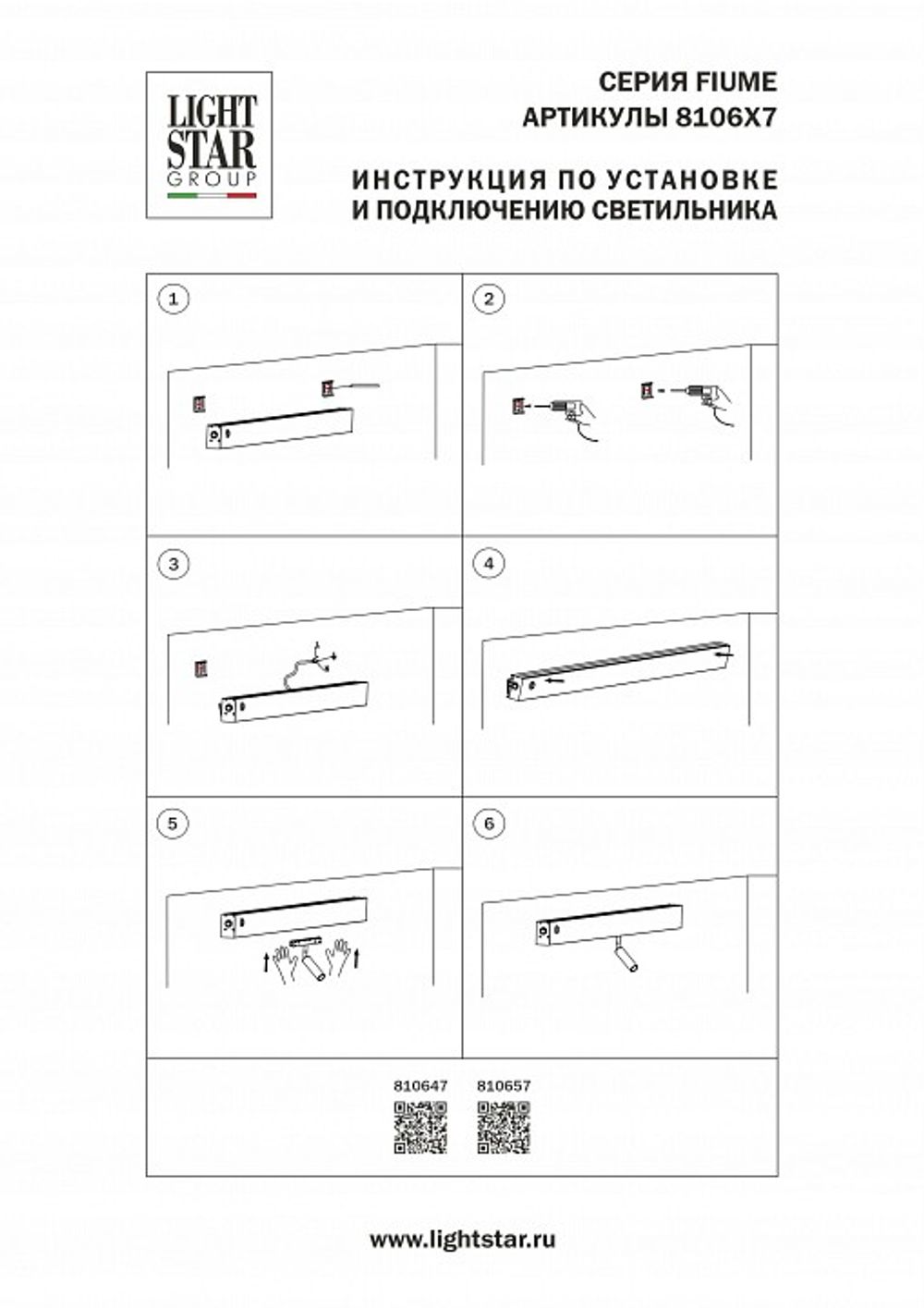 LIGHT STAR GROUP

СЕРИЯ FIUME
АРТИКУЛЫ 8106X7

ИНСТРУКЦИЯ ПО УСТАНОВКЕ
И ПОДКЛЮЧЕНИЮ СВЕТИЛЬНИКА

1

2

3

4

5

6

810647

810657

www.lightstar.ru