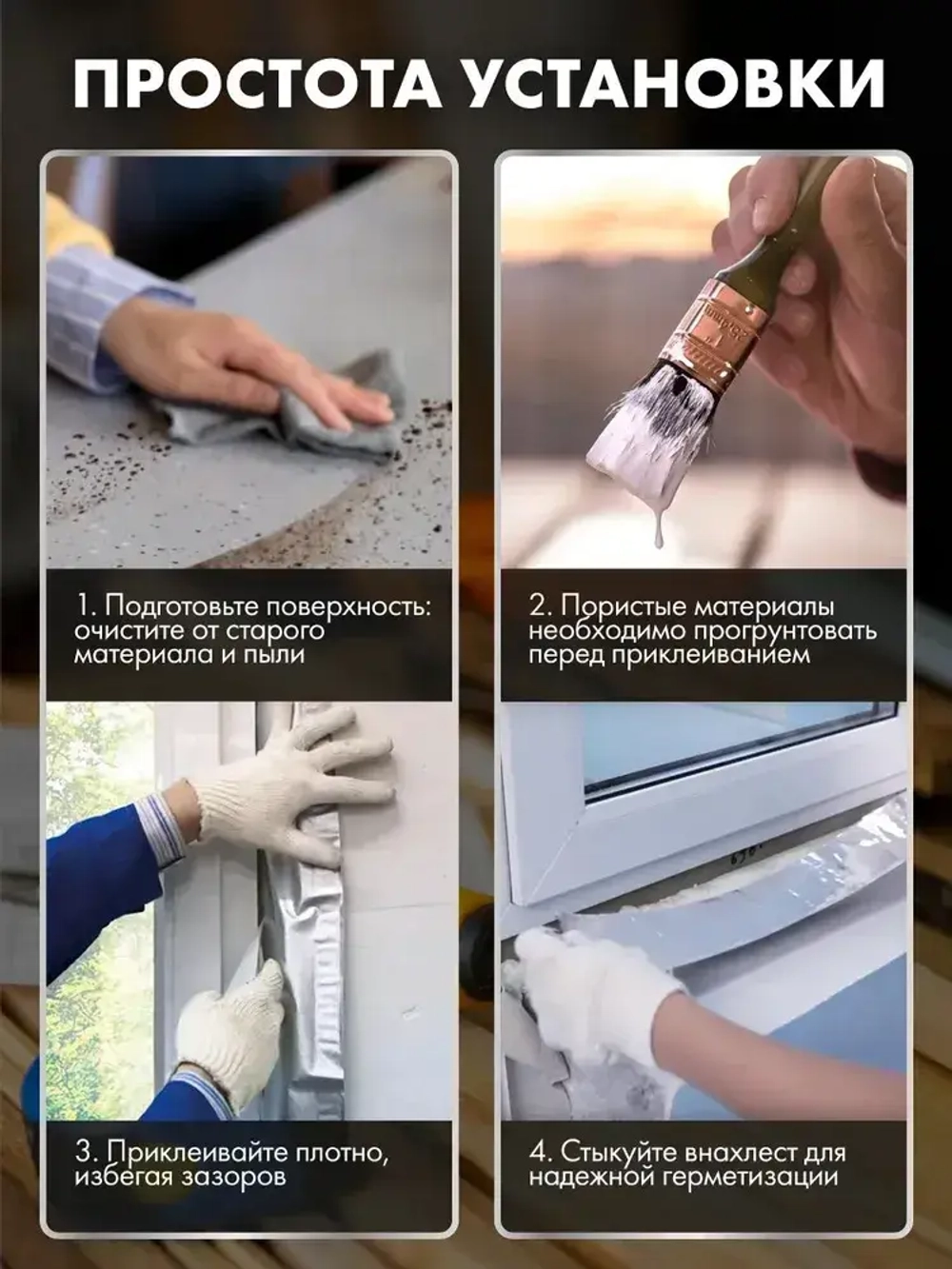 ПРОСТОТА УСТАНОВКИ

1. Подготовьте поверхность: очистите от старого материала и пыли

2. Пористые материалы необходимо прогрунтовать перед приклеиванием

3. Приклеивайте плотно, избегая зазоров

4. Стыкуйте внахлест для надежной герметизации