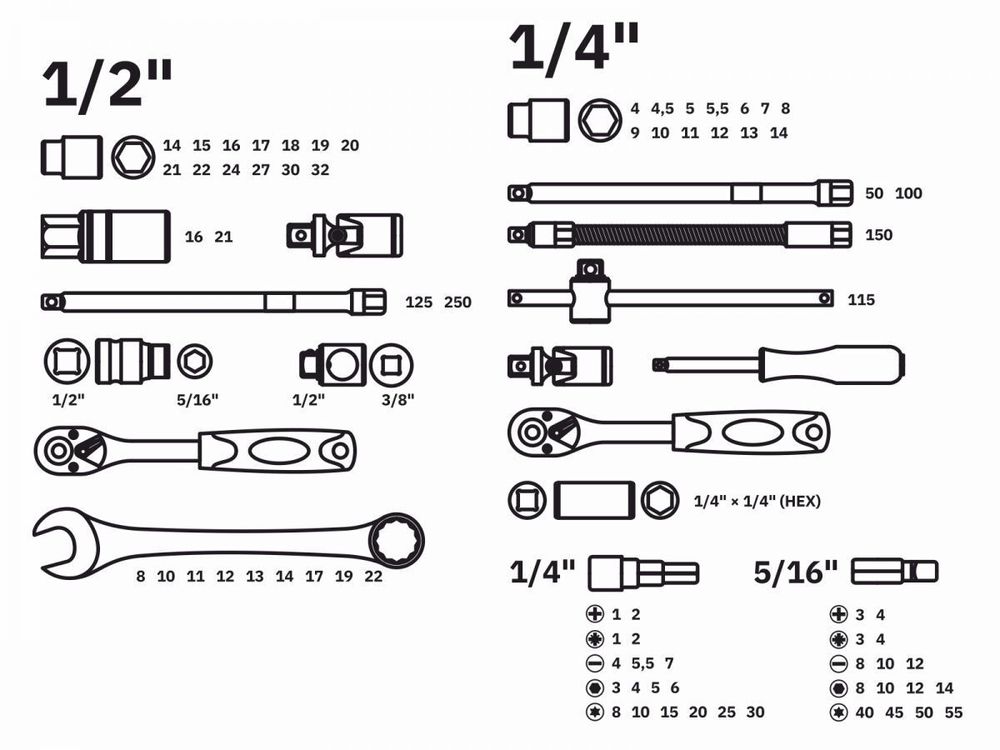 1/2"

14 15 16 17 18 19 20
21 22 24 27 30 32

16 21

125 250

1/2" 5/16" 1/2" 3/8"

8 10 11 12 13 14 17 19 22

1/4"

4 4,5 5 5,5 6 7 8
9 10 11 12 13 14

50 100

150

115

1/4" × 1/4" (HEX)

1/4"

1 2
1 2
4 5,5 7
3 4 5 6
8 10 15 20 25 30

5/16"

3 4
3 4
8 10 12
8 10 12 14
40 45 50 55