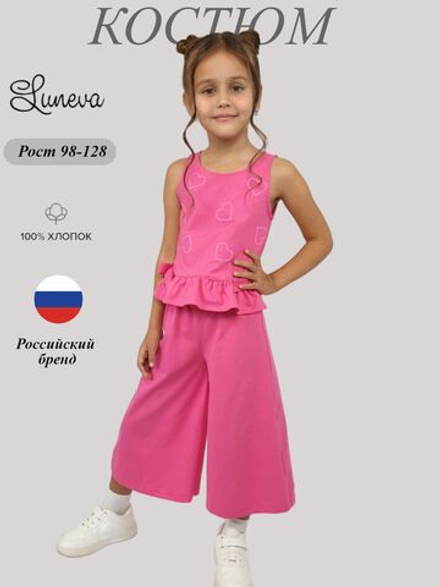 КОСТЮМ

Luneva

Рост 98-128

100% ХЛОПОК

Российский бренд