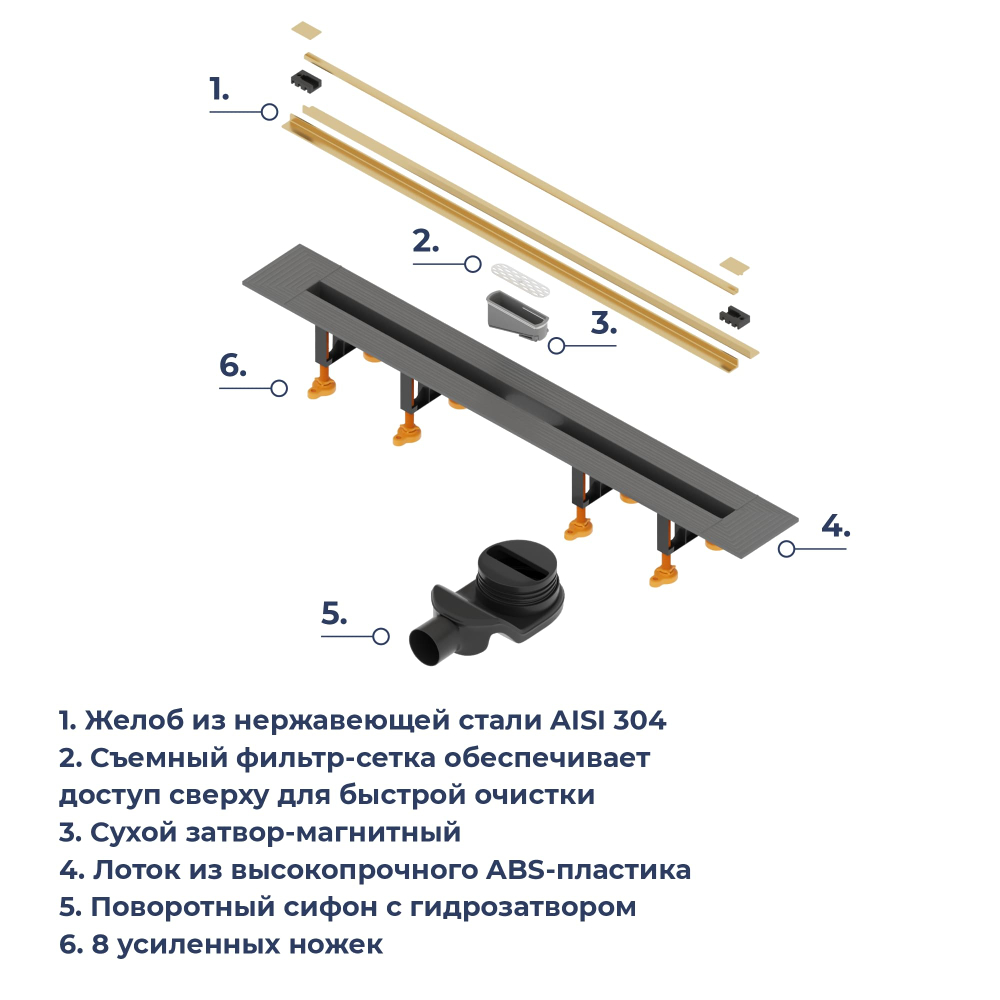 1.

2.

3.

6.

4.

5.

1. Желоб из нержавеющей стали AISI 304
2. Съемный фильтр-сетка обеспечивает доступ сверху для быстрой очистки
3. Сухой затвор-магнитный
4. Лоток из высокопрочного ABS-пластика
5. Поворотный сифон с гидрозатвором
6. 8 усиленных ножек