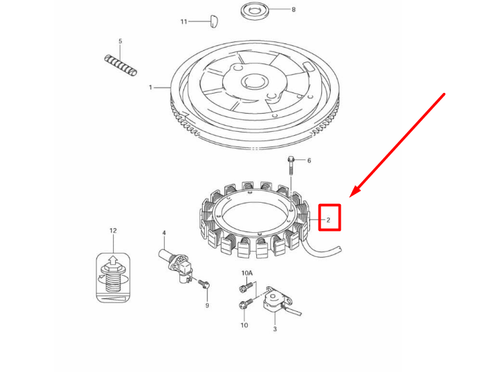 8
11
5
1
6
2
12
4
10A
9
10
3