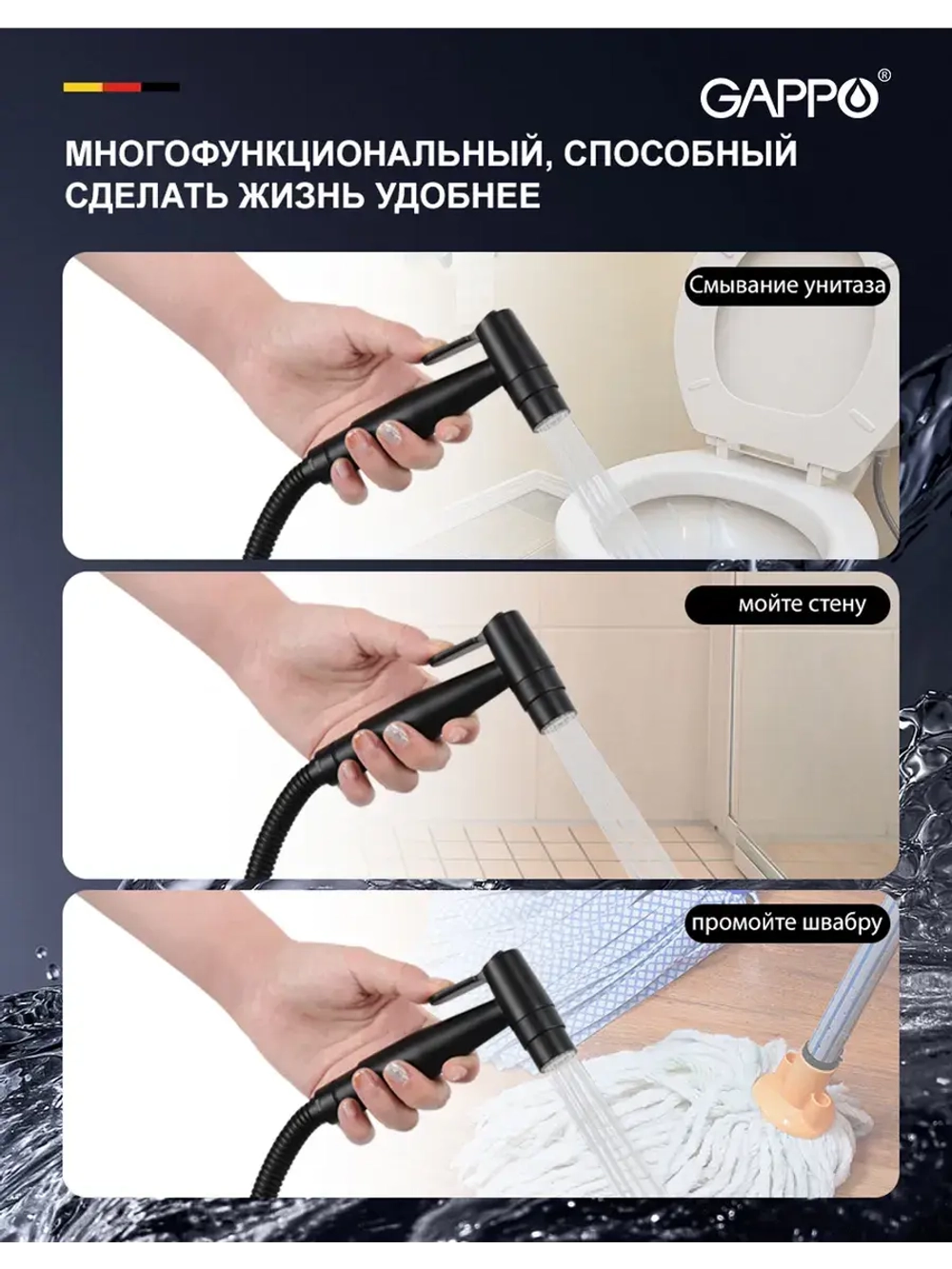 GAPPO®

МНОГОФУНКЦИОНАЛЬНЫЙ, СПОСОБНЫЙ СДЕЛАТЬ ЖИЗНЬ УДОБНЕЕ

Смывание унитаза

мойте стену

промойте швабру