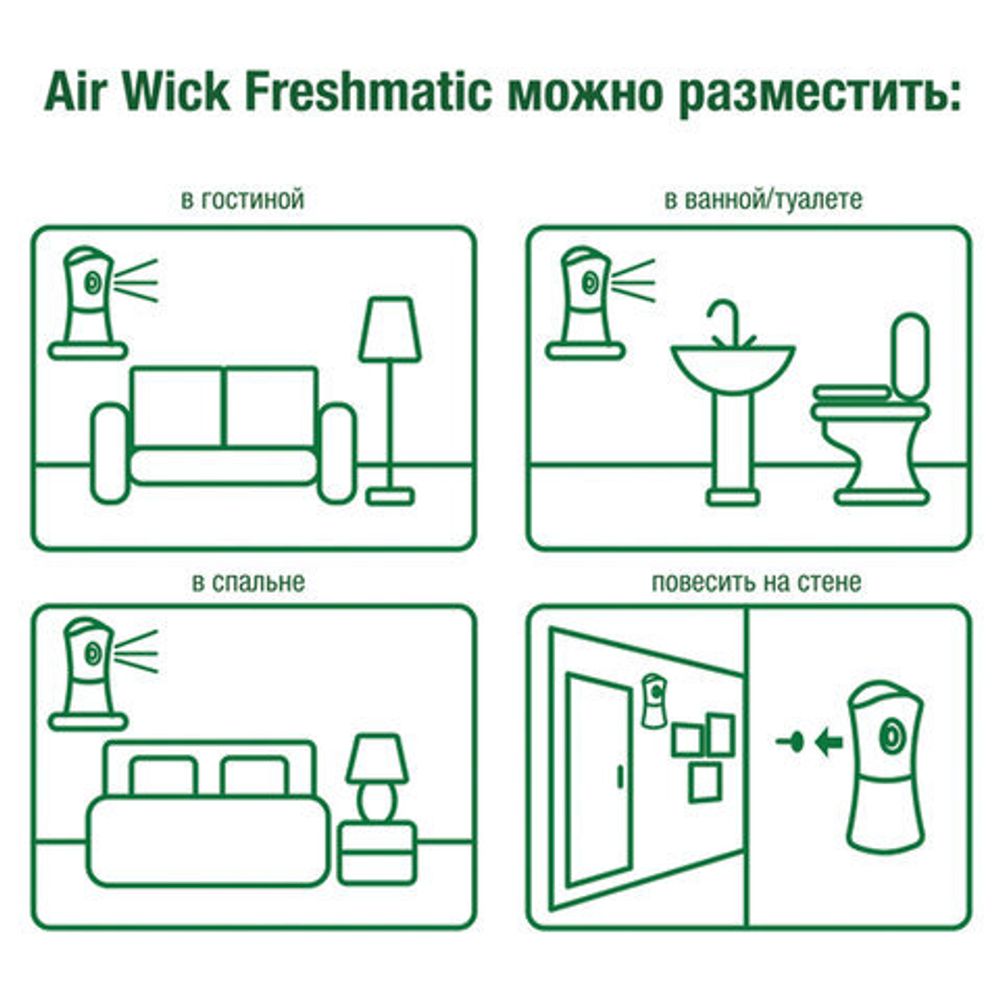 Air Wick Freshmatic можно разместить:

в гостиной

в ванной/туалете

в спальне

повесить на стене