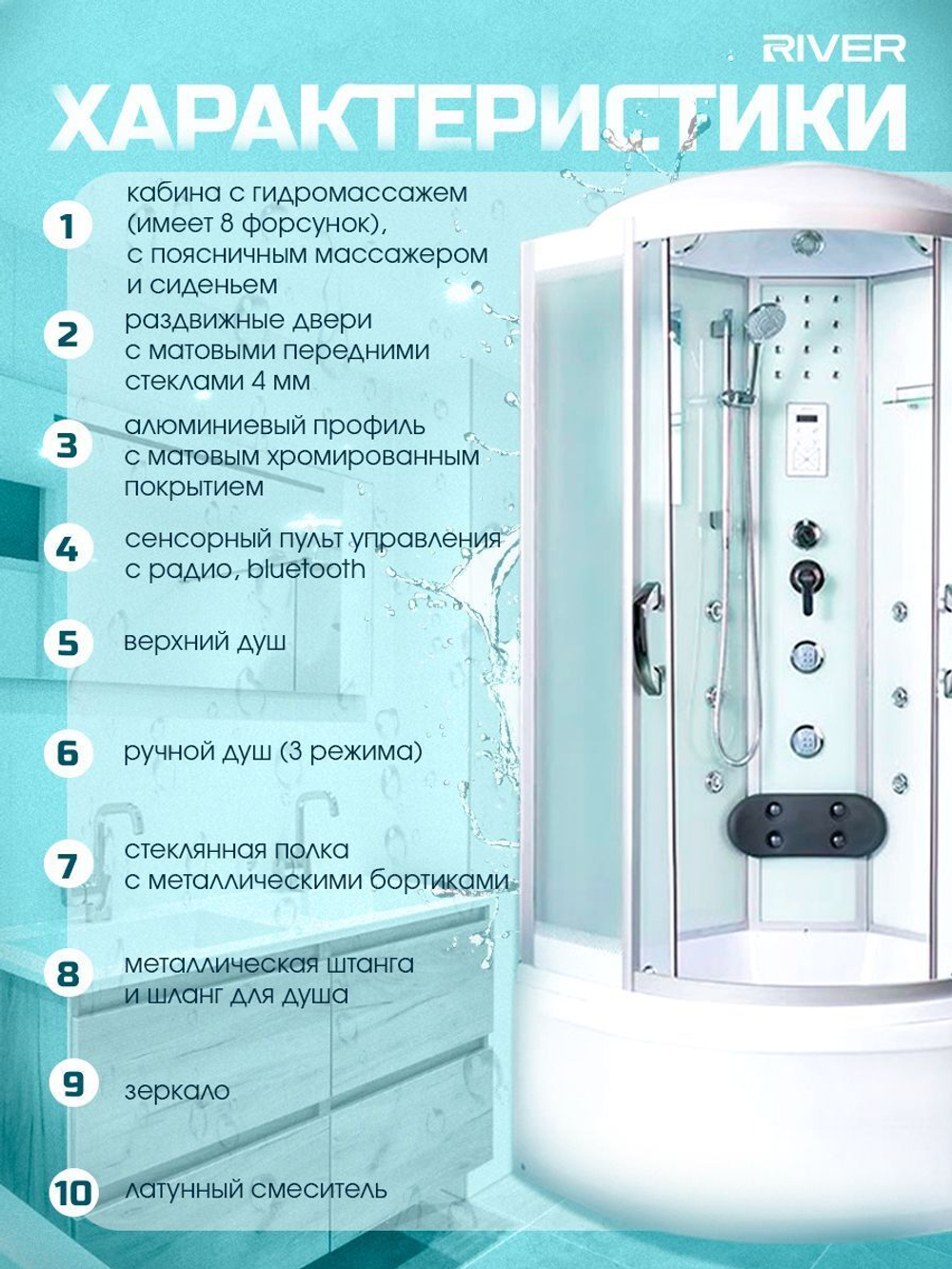 RIVER

ХАРАКТЕРИСТИКИ

1 кабина с гидромассажем (имеет 8 форсунок), с поясничным массажером и сиденьем

2 раздвижные двери с матовыми передними стеклами 4 мм

3 алюминиевый профиль с матовым хромированным покрытием

4 сенсорный пульт управления с радио, bluetooth

5 верхний душ

6 ручной душ (3 режима)

7 стеклянная полка с металлическими бортиками

8 металлическая штанга и шланг для душа

9 зеркало

10 латунный смеситель