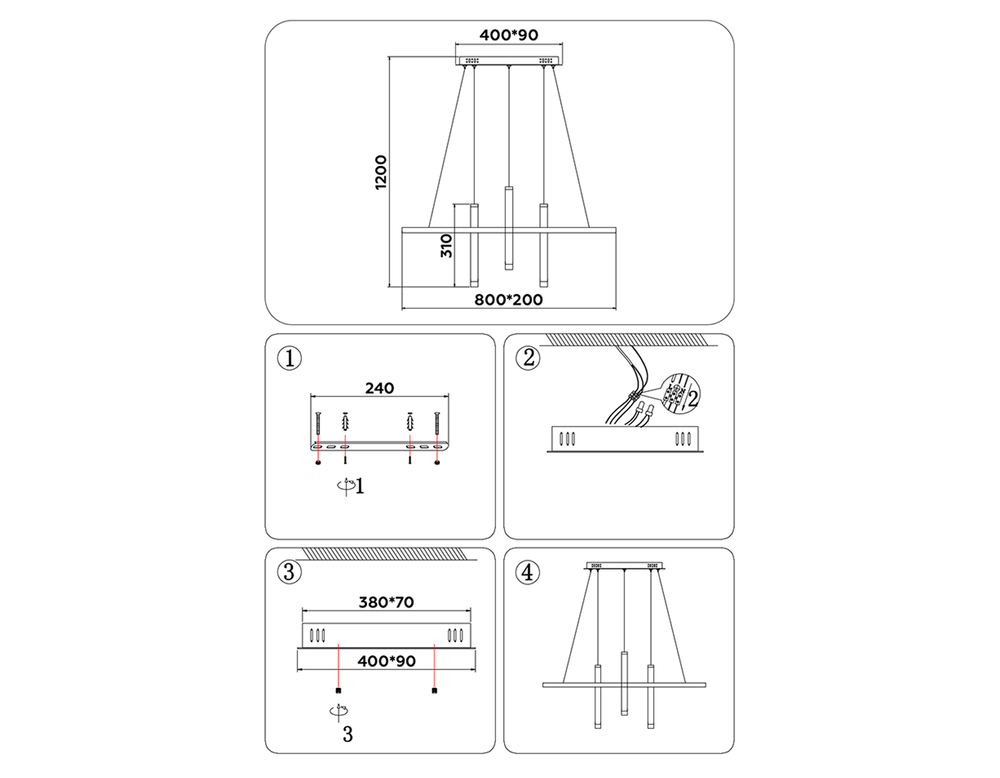 400*90
1200
310
800*200

①
240
1

②
2

③
380*70
400*90
3

④