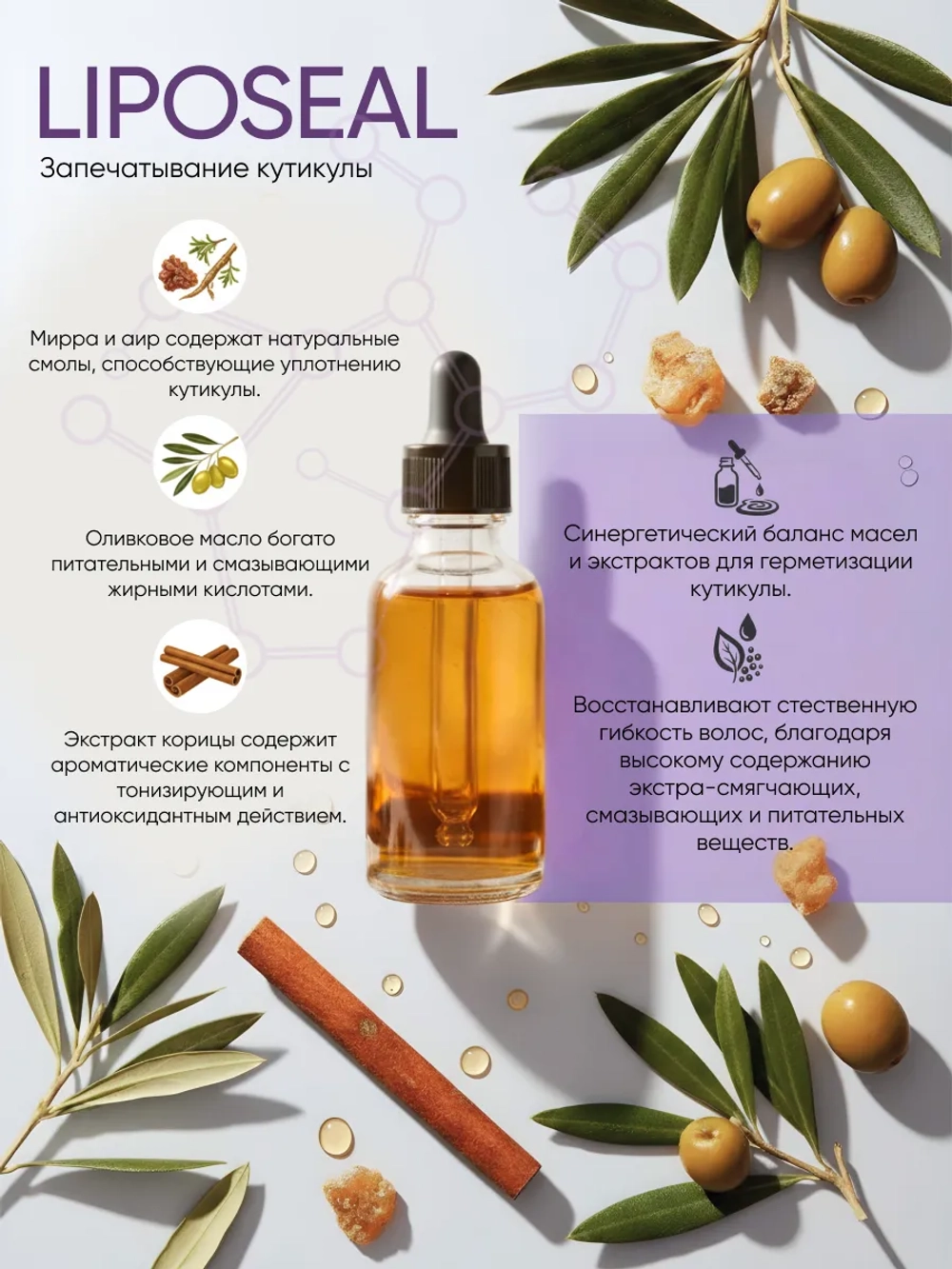 LIPOSEAL

Запечатывание кутикулы

Мирра и аир содержат натуральные смолы, способствующие уплотнению кутикулы.

Оливковое масло богато питательными и смазывающими жирными кислотами.

Экстракт корицы содержит ароматические компоненты с тонизирующим и антиоксидантным действием.

Синергетический баланс масел и экстрактов для герметизации кутикулы.

Восстанавливают стественную гибкость волос, благодаря высокому содержанию экстра-смягчающих, смазывающих и питательных веществ.