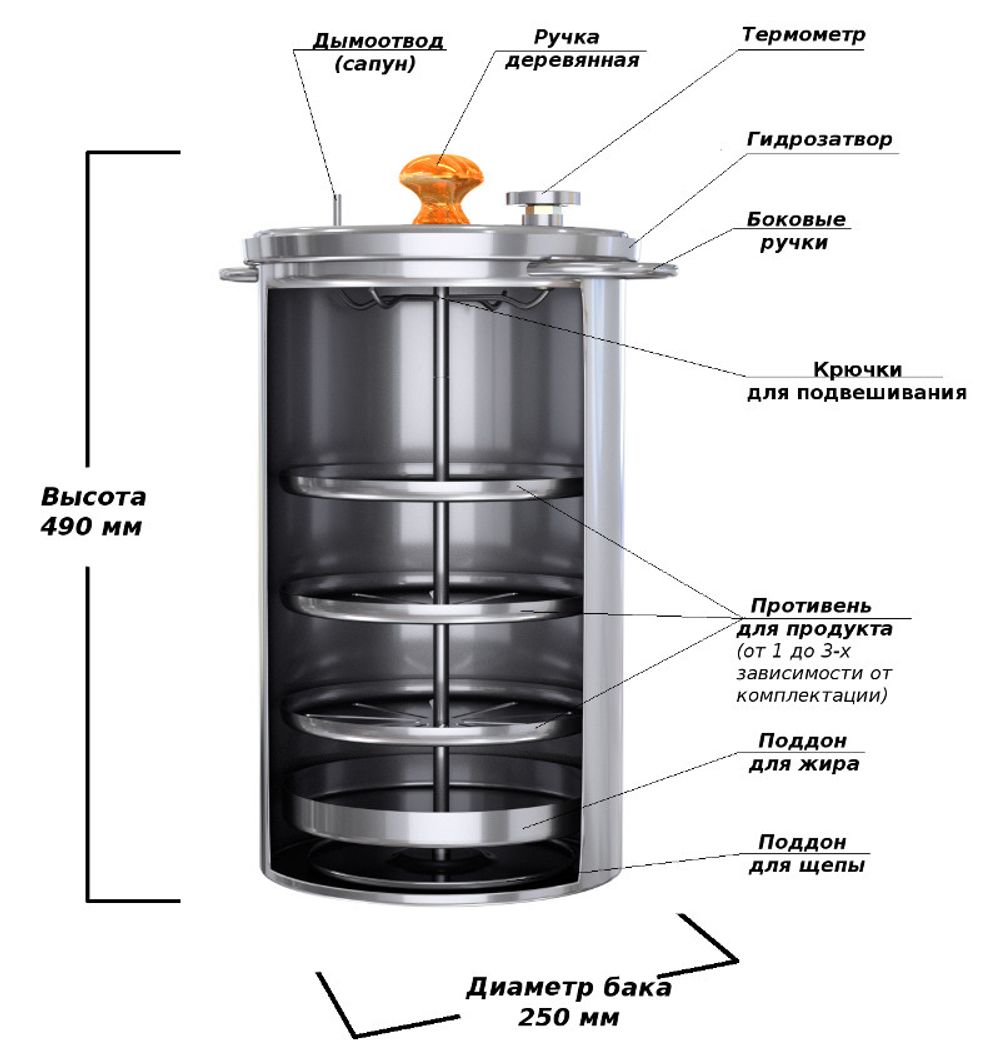 Дымоотвод (сапун)

Ручка деревянная

Термометр

Гидрозатвор

Боковые ручки

Крючки для подвешивания

Высота 490 мм

Противень для продукта (от 1 до 3-х зависимости от комплектации)

Поддон для жира

Поддон для щепы

Диаметр бака 250 мм