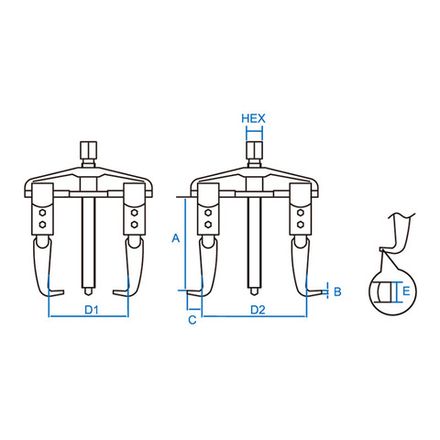 HEX
A
D1
C
D2
B
E