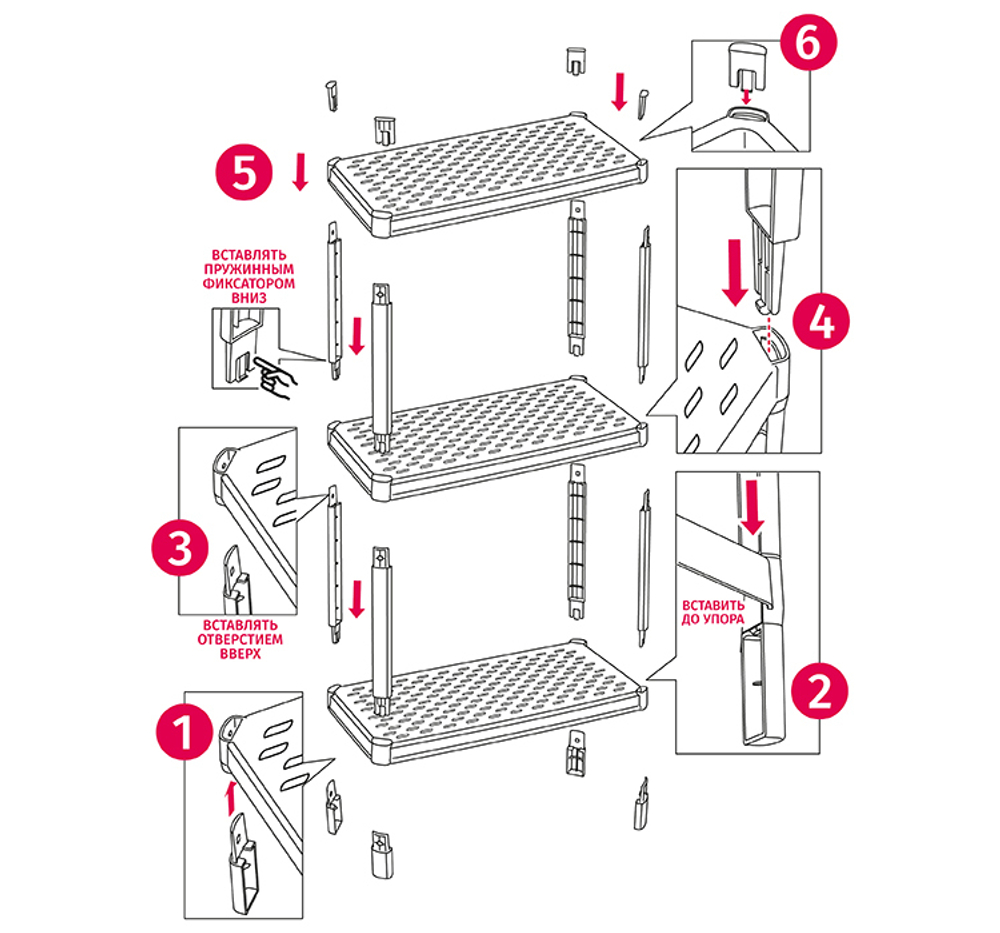 6

5

ВСТАВЛЯТЬ ПРУЖИННЫМ ФИКСАТОРОМ ВНИЗ

4

3

ВСТАВЛЯТЬ ОТВЕРСТИЕМ ВВЕРХ

ВСТАВИТЬ ДО УПОРА

2

1