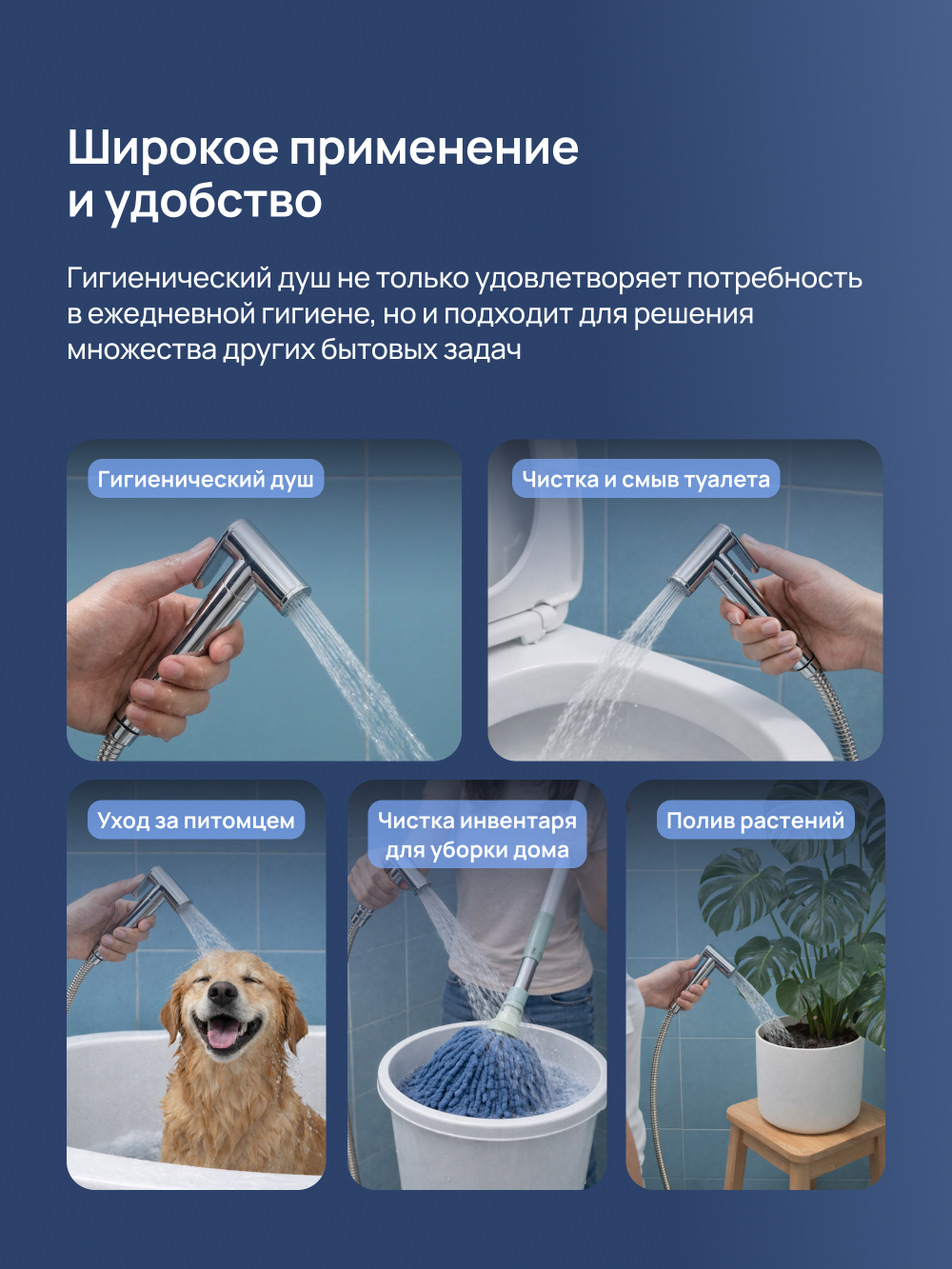 Широкое применение и удобство

Гигиенический душ не только удовлетворяет потребность в ежедневной гигиене, но и подходит для решения множества других бытовых задач

Гигиенический душ

Чистка и смыв туалета

Уход за питомцем

Чистка инвентаря для уборки дома

Полив растений