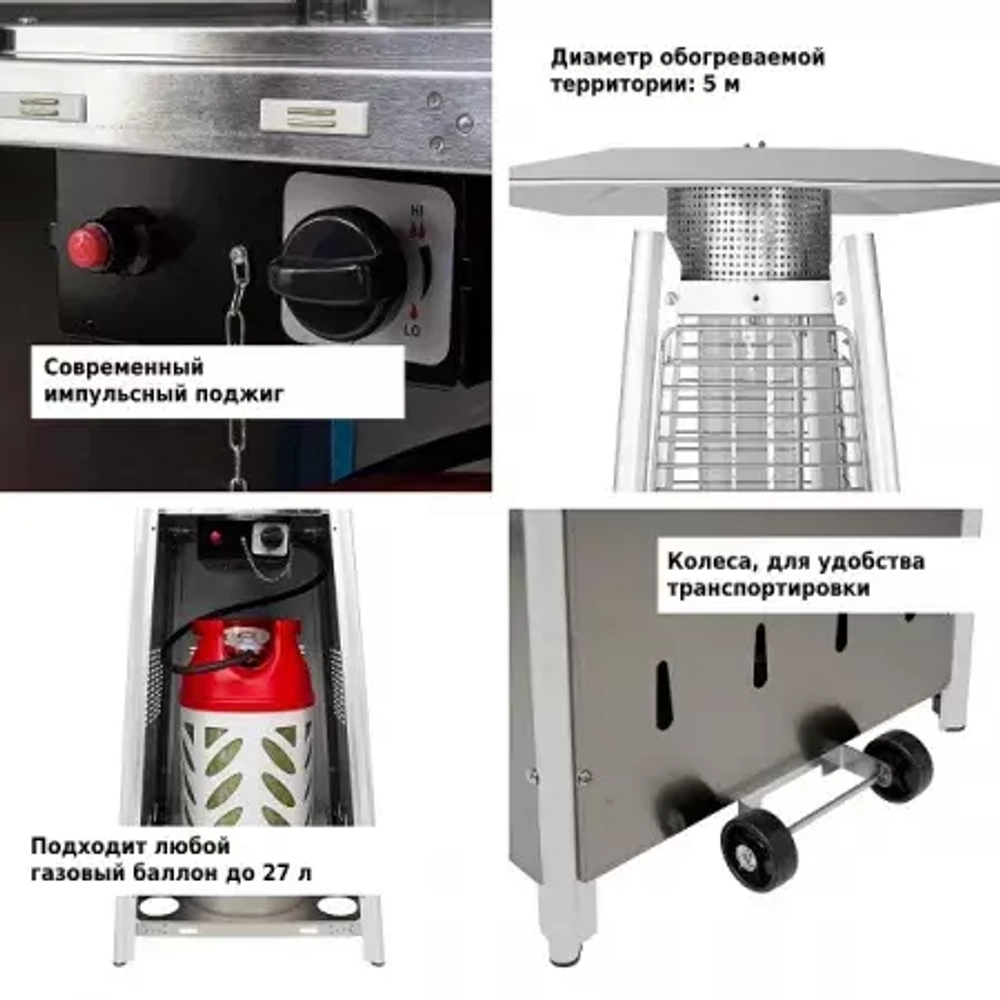 HI

LO

Современный импульсный поджиг

Диаметр обогреваемой территории: 5 м

Подходит любой газовый баллон до 27 л

Колеса, для удобства транспортировки