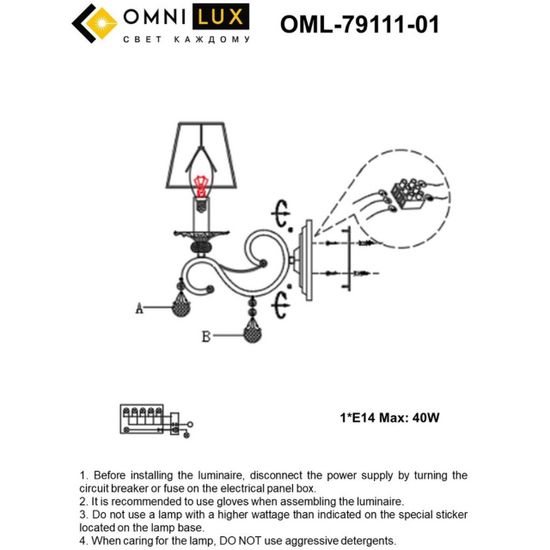 OMNI LUX
СВЕТ КАЖДОМУ

OML-79111-01

A

B

1*E14 Max: 40W

1. Before installing the luminaire, disconnect the power supply by turning the circuit breaker or fuse on the electrical panel box.
2. It is recommended to use gloves when assembling the luminaire.
3. Do not use a lamp with a higher wattage than indicated on the special sticker located on the lamp base.
4. When caring for the lamp, DO NOT use aggressive detergents.