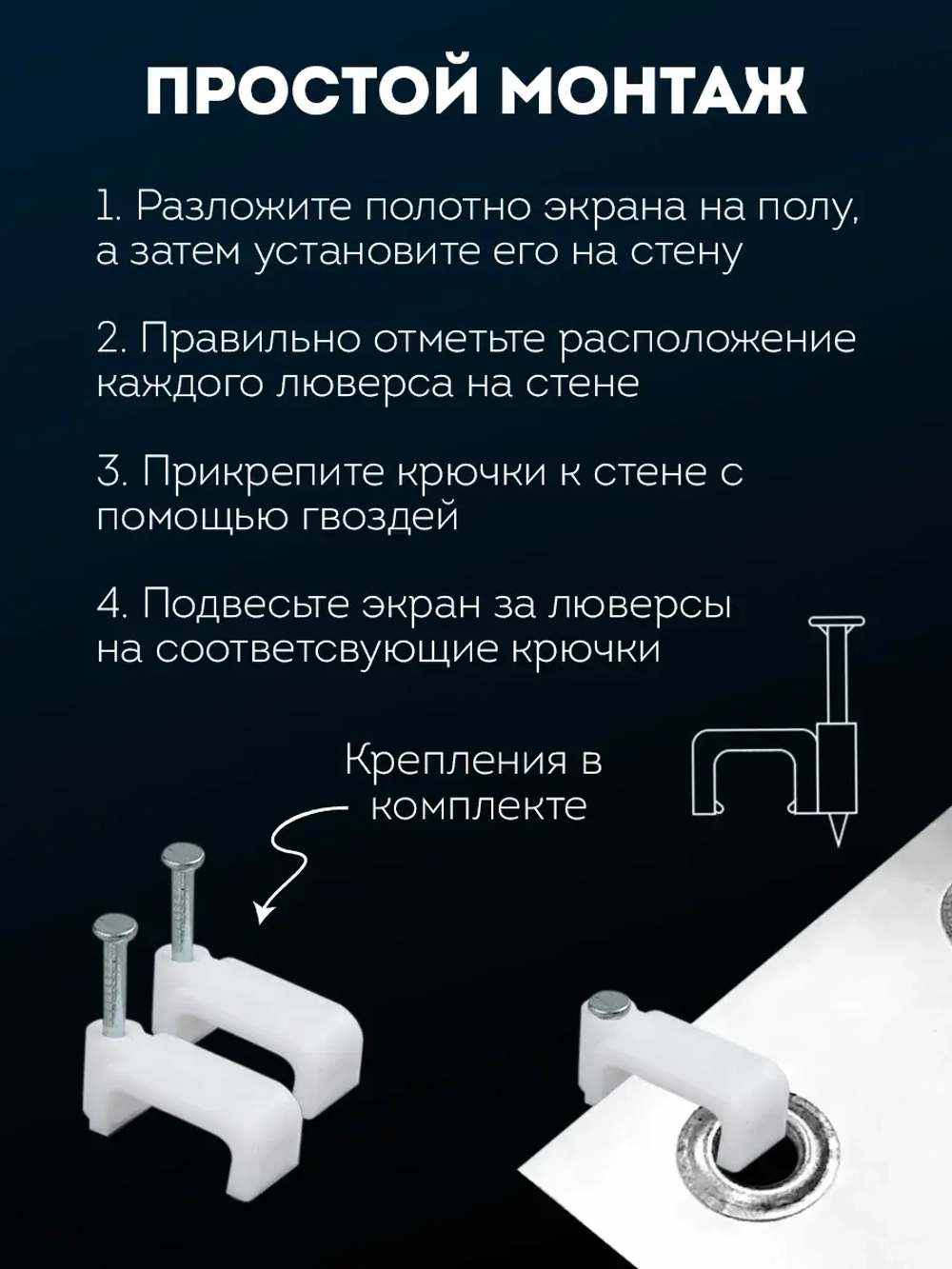 ПРОСТОЙ МОНТАЖ

1. Разложите полотно экрана на полу, а затем установите его на стену

2. Правильно отметьте расположение каждого люверса на стене

3. Прикрепите крючки к стене с помощью гвоздей

4. Подвесьте экран за люверсы на соответсвующие крючки

Крепления в комплекте